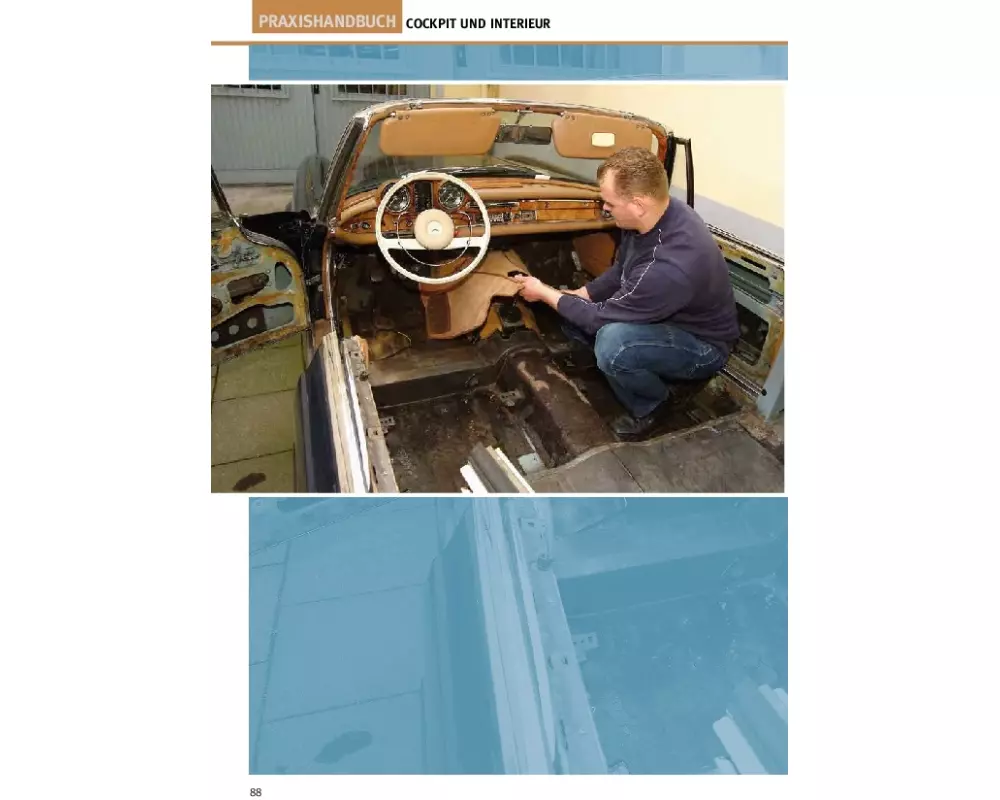 PRAXISHANDBUCH COCKPIT UND INTERIEUR

88