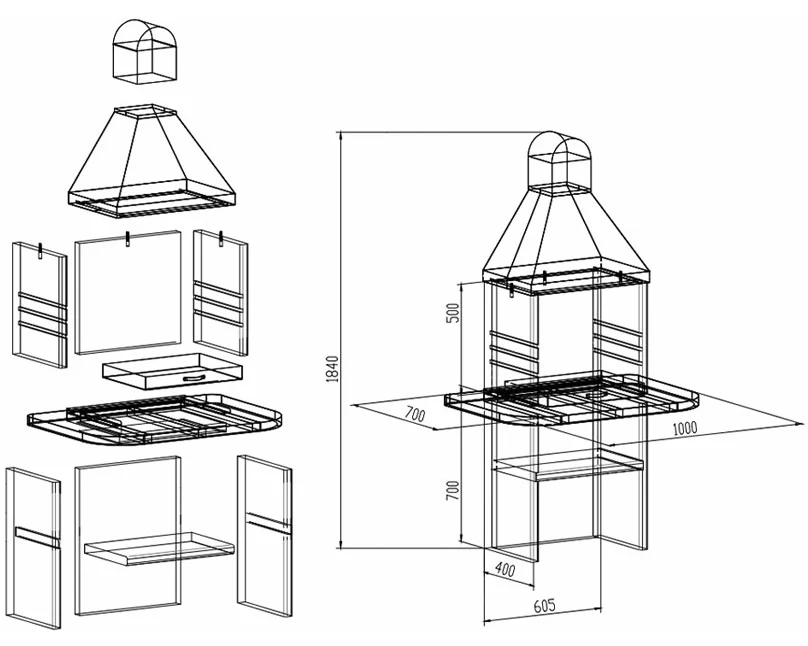 1840
500
700
1000
700
400
605