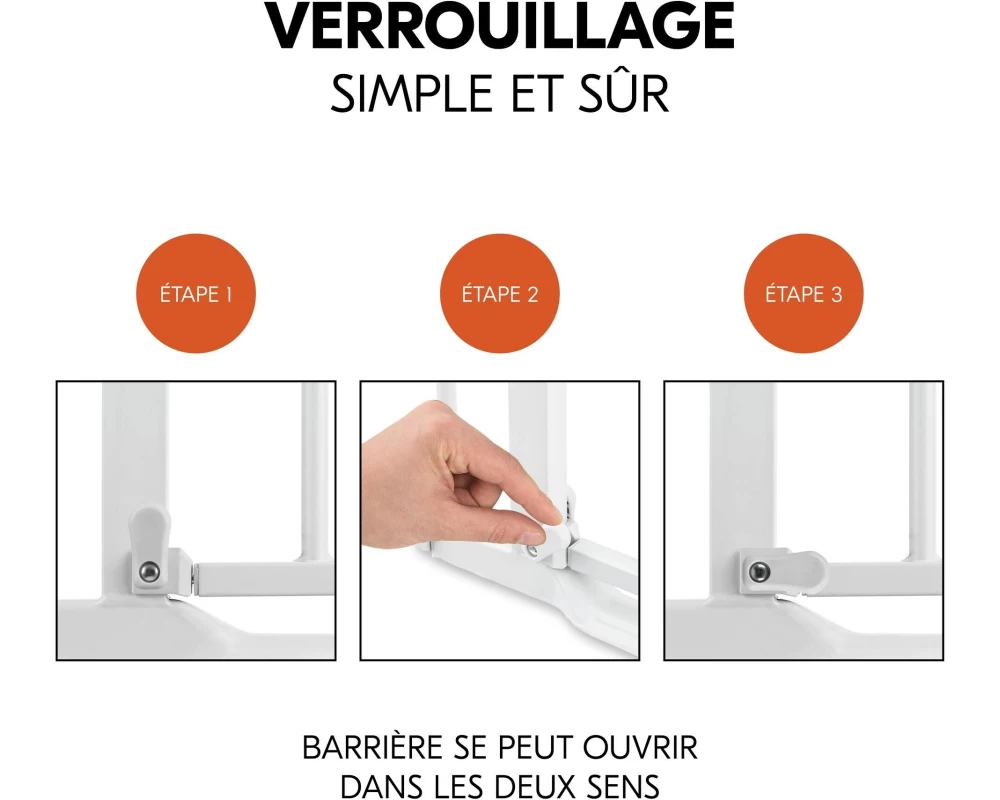 VERROUILLAGE
SIMPLE ET SÛR

ÉTAPE 1

ÉTAPE 2

ÉTAPE 3

BARRIÈRE SE PEUT OUVRIR DANS LES DEUX SENS