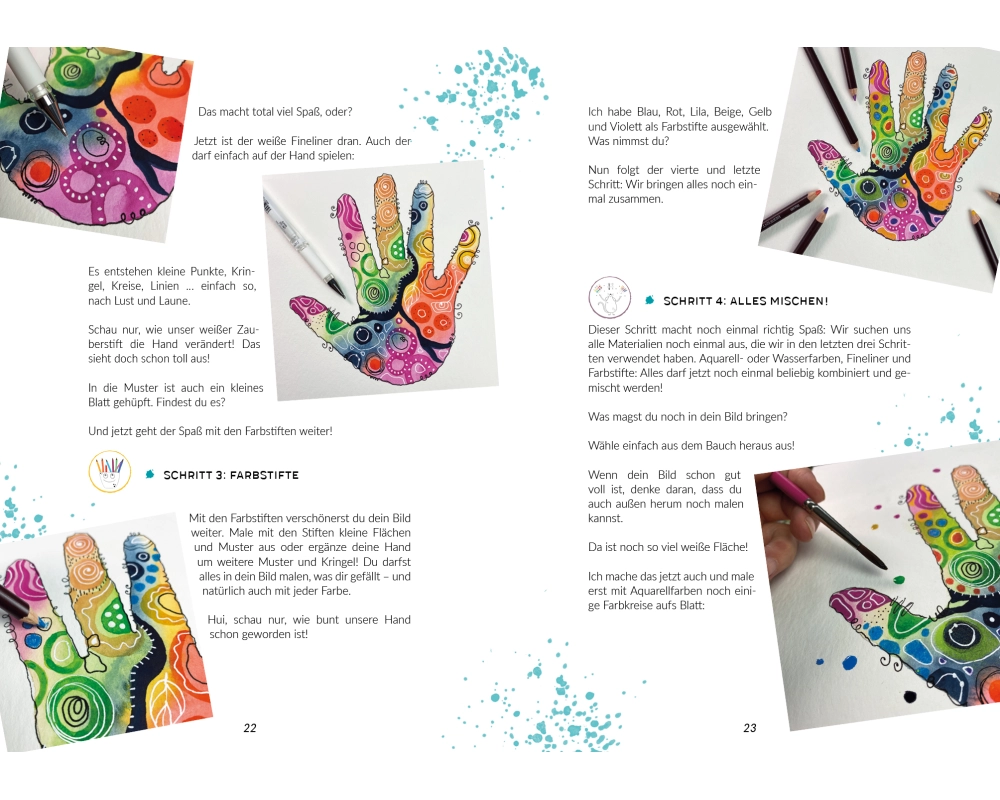 Das macht total viel Spaß, oder?

Jetzt ist der weiße Fineliner dran. Auch der darf einfach auf der Hand spielen:

Es entstehen kleine Punkte, Kringel, Kreise, Linien ... einfach so, nach Lust und Laune.

Schau nur, wie unser weißer Zauberstift die Hand verändert! Das sieht doch schon toll aus!

In die Muster ist auch ein kleines Blatt gehüpft. Findest du es?

Und jetzt geht der Spaß mit den Farbstiften weiter!

SCHRITT 3: FARBSTIFTE

Mit den Farbstiften verschönerst du dein Bild weiter. Male mit den Stiften kleine Flächen und Muster aus oder ergänze deine Hand um weitere Muster und Kringel! Du darfst alles in dein Bild malen, was dir gefällt – und natürlich auch mit jeder Farbe.

Hui, schau nur, wie bunt unsere Hand schon geworden ist!

22

Ich habe Blau, Rot, Lila, Beige, Gelb und Violett als Farbstifte ausgewählt. Was nimmst du?

Nun folgt der vierte und letzte Schritt: Wir bringen alles noch einmal zusammen.

SCHRITT 4: ALLES MISCHEN!

Dieser Schritt macht noch einmal richtig Spaß: Wir suchen uns alle Materialien noch einmal aus, die wir in den letzten drei Schritten verwendet haben. Aquarell- oder Wasserfarben, Fineliner und Farbstifte: Alles darf jetzt noch einmal beliebig kombiniert und gemischt werden!

Was magst du noch in dein Bild bringen?

Wähle einfach aus dem Bauch heraus aus!

Wenn dein Bild schon gut voll ist, denke daran, dass du auch außen herum noch malen kannst.

Da ist noch so viel weiße Fläche!

Ich mache das jetzt auch und male erst mit Aquarellfarben noch einige Farbkreise aufs Blatt:

23