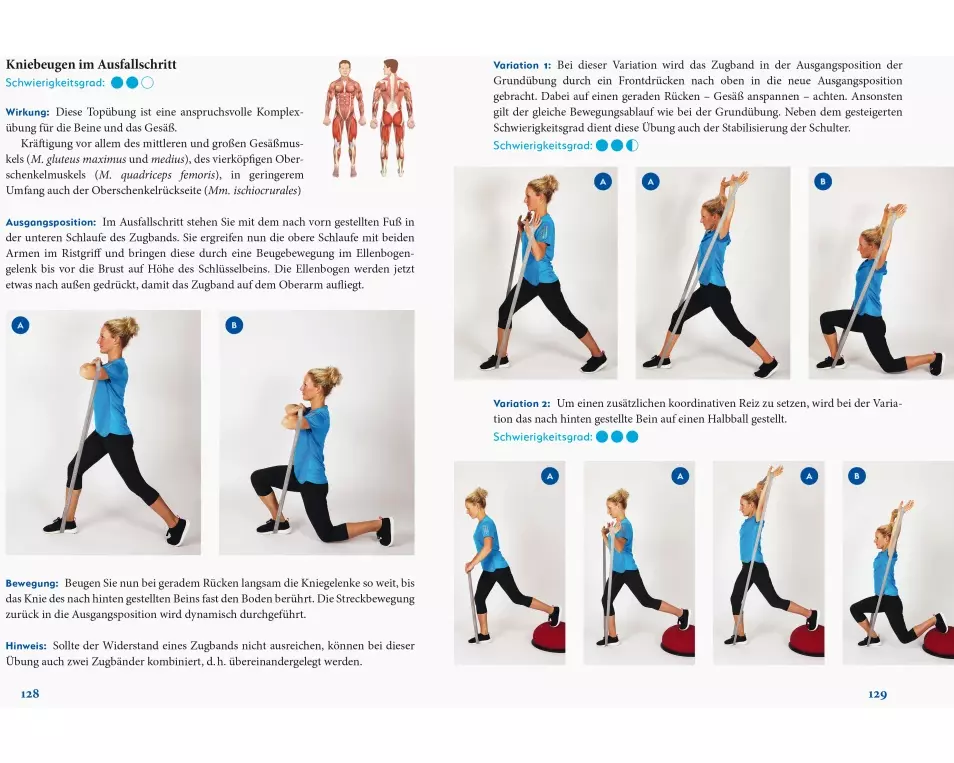 Kniebeugen im Ausfallschritt

Schwierigkeitsgrad:

Wirkung: Diese Topübung ist eine anspruchsvolle Komplexübung für die Beine und das Gesäß.

Kräftigung vor allem des mittleren und großen Gesäßmuskels (M. gluteus maximus und medius), des vierköpfigen Oberschenkelmuskels (M. quadriceps femoris), in geringerem Umfang auch der Oberschenkelrückseite (Mm. ischiocrurales)

Ausgangsposition: Im Ausfallschritt stehen Sie mit dem nach vorn gestellten Fuß in der unteren Schlaufe des Zugbands. Sie ergreifen nun die obere Schlaufe mit beiden Armen im Ristgriff und bringen diese durch eine Beugebewegung im Ellenbogengelenk bis vor die Brust auf Höhe des Schlüsselbeins. Die Ellenbogen werden jetzt etwas nach außen gedrückt, damit das Zugband auf dem Oberarm aufliegt.

A

B

Bewegung: Beugen Sie nun bei geradem Rücken langsam die Kniegelenke so weit, bis das Knie des nach hinten gestellten Beins fast den Boden berührt. Die Streckbewegung zurück in die Ausgangsposition wird dynamisch durchgeführt.

Hinweis: Sollte der Widerstand eines Zugbands nicht ausreichen, können bei dieser Übung auch zwei Zugbänder kombiniert, d. h. übereinandergelegt werden.

128

Variation 1: Bei dieser Variation wird das Zugband in der Ausgangsposition der Grundübung durch ein Frontdrücken nach oben in die neue Ausgangsposition gebracht. Dabei auf einen geraden Rücken – Gesäß anspannen – achten. Ansonsten gilt der gleiche Bewegungsablauf wie bei der Grundübung. Neben dem gesteigerten Schwierigkeitsgrad dient diese Übung auch der Stabilisierung der Schulter.

Schwierigkeitsgrad:

A

A

B

Variation 2: Um einen zusätzlichen koordinativen Reiz zu setzen, wird bei der Variation das nach hinten gestellte Bein auf einen Halbball gestellt.

Schwierigkeitsgrad:

A

A

A

B

129