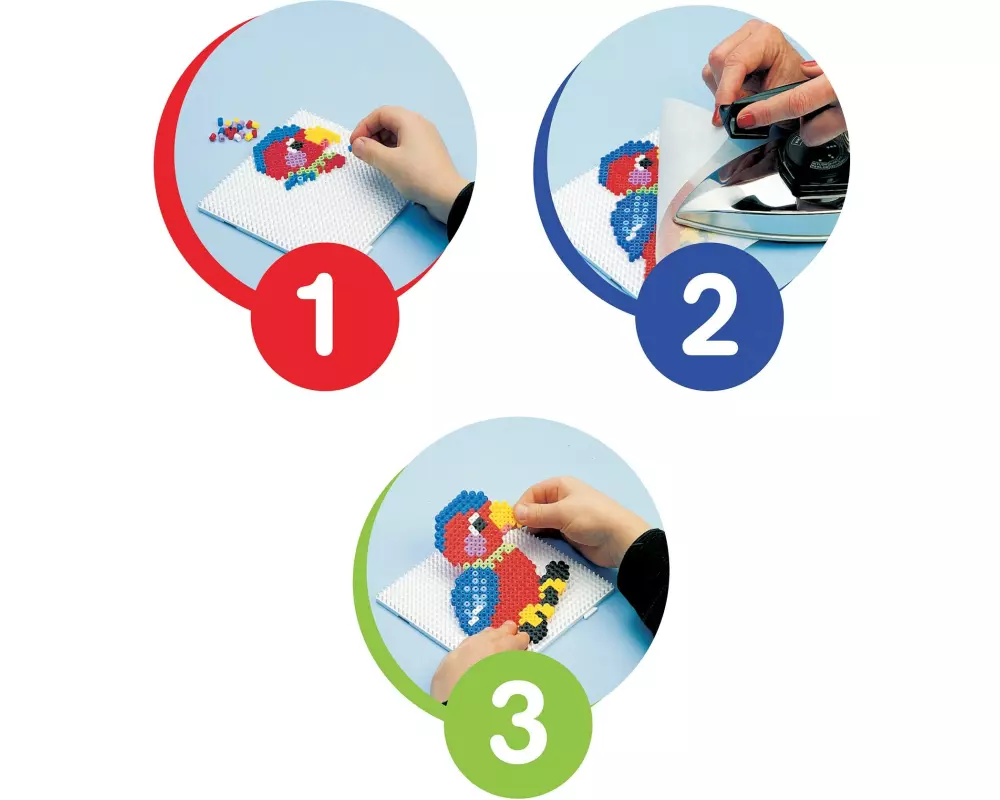 1

2

3