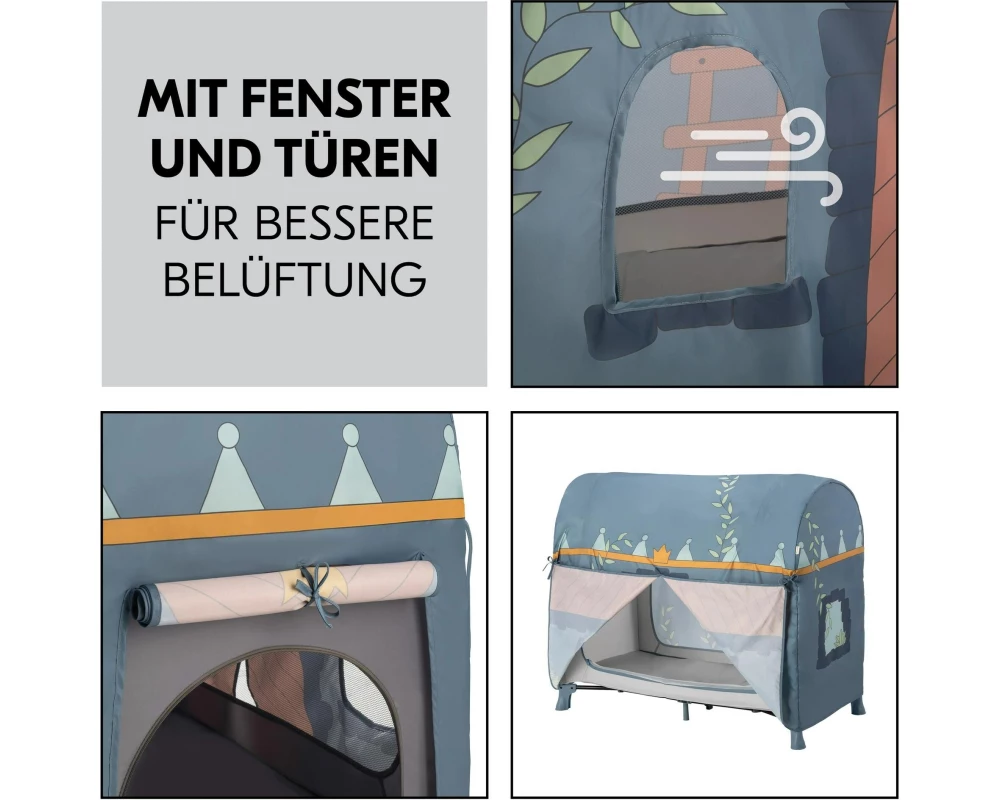 MIT FENSTER UND TÜREN
FÜR BESSERE BELÜFTUNG