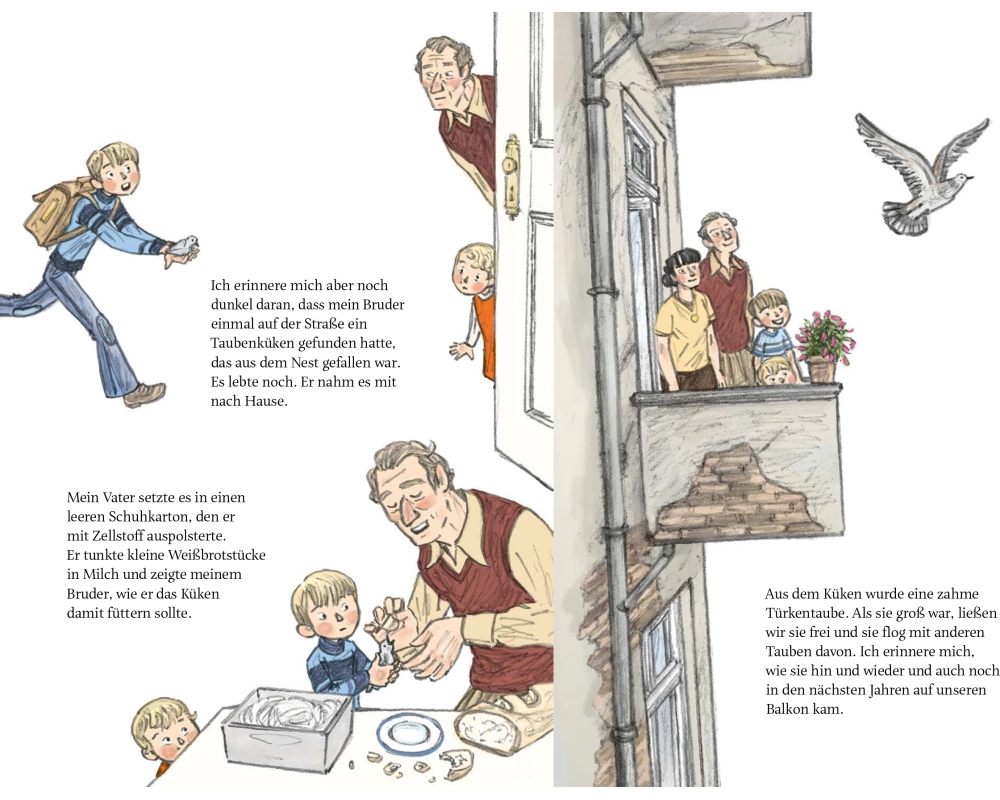 Ich erinnere mich aber noch dunkel daran, dass mein Bruder einmal auf der Straße ein Taubenküken gefunden hatte, das aus dem Nest gefallen war. Es lebte noch. Er nahm es mit nach Hause.

Mein Vater setzte es in einen leeren Schuhkarton, den er mit Zellstoff auspolsterte. Er tunkte kleine Weißbrotstücke in Milch und zeigte meinem Bruder, wie er das Küken damit füttern sollte.

Aus dem Küken wurde eine zahme Türkentaube. Als sie groß war, ließen wir sie frei und sie flog mit anderen Tauben davon. Ich erinnere mich, wie sie hin und wieder und auch noch in den nächsten Jahren auf unseren Balkon kam.