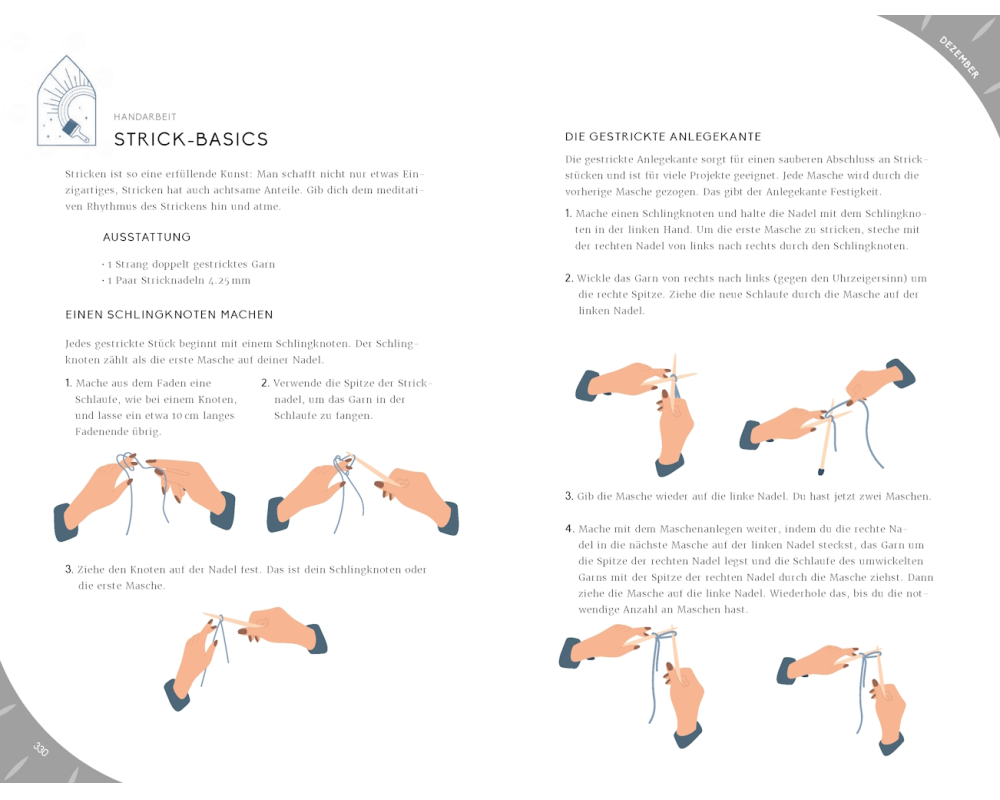 HANDARBEIT

STRICK-BASICS

Stricken ist so eine erfüllende Kunst: Man schafft nicht nur etwas Einzigartiges, Stricken hat auch achtsame Anteile. Gib dich dem meditativen Rhythmus des Strickens hin und atme.

AUSSTATTUNG

- 1 Strang doppelt gestricktes Garn
- 1 Paar Stricknadeln 4,25 mm

EINEN SCHLINGKNOTEN MACHEN

Jedes gestrickte Stück beginnt mit einem Schlingknoten. Der Schlingknoten zählt als die erste Masche auf deiner Nadel.

1. Mache aus dem Faden eine Schlaufe, wie bei einem Knoten, und lasse ein etwa 10 cm langes Fadenende übrig.

2. Verwende die Spitze der Stricknadel, um das Garn in der Schlaufe zu fangen.

3. Ziehe den Knoten auf der Nadel fest. Das ist dein Schlingknoten oder die erste Masche.

330

DEZEMBER

DIE GESTRICKTE ANLEGEKANTE

Die gestrickte Anlegekante sorgt für einen sauberen Abschluss an Strickstücken und ist für viele Projekte geeignet. Jede Masche wird durch die vorherige Masche gezogen. Das gibt der Anlegekante Festigkeit.

1. Mache einen Schlingknoten und halte die Nadel mit dem Schlingknoten in der linken Hand. Um die erste Masche zu stricken, steche mit der rechten Nadel von links nach rechts durch den Schlingknoten.

2. Wickle das Garn von rechts nach links (gegen den Uhrzeigersinn) um die rechte Spitze. Ziehe die neue Schlaufe durch die Masche auf der linken Nadel.

3. Gib die Masche wieder auf die linke Nadel. Du hast jetzt zwei Maschen.

4. Mache mit dem Maschenanlegen weiter, indem du die rechte Nadel in die nächste Masche auf der linken Nadel steckst, das Garn um die Spitze der rechten Nadel legst und die Schlaufe des umwickelten Garns mit der Spitze der rechten Nadel durch die Masche ziehst. Dann ziehe die Masche auf die linke Nadel. Wiederhole das, bis du die notwendige Anzahl an Maschen hast.