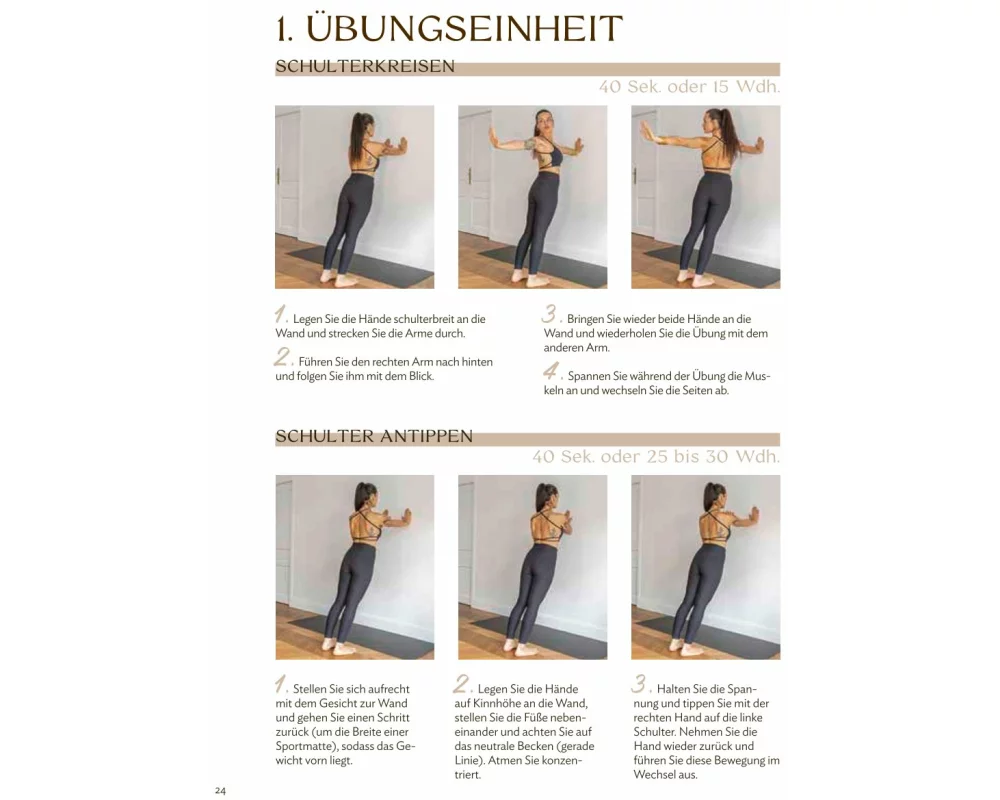 1. ÜBUNGSEINHEIT

SCHULTERKREISEN

40 Sek. oder 15 Wdh.

1. Legen Sie die Hände schulterbreit an die Wand und strecken Sie die Arme durch.

2. Führen Sie den rechten Arm nach hinten und folgen Sie ihm mit dem Blick.

3. Bringen Sie wieder beide Hände an die Wand und wiederholen Sie die Übung mit dem anderen Arm.

4. Spannen Sie während der Übung die Muskeln an und wechseln Sie die Seiten ab.

SCHULTER ANTIPPEN

40 Sek. oder 25 bis 30 Wdh.

1. Stellen Sie sich aufrecht mit dem Gesicht zur Wand und gehen Sie einen Schritt zurück (um die Breite einer Sportmatte), sodass das Gewicht vorn liegt.

2. Legen Sie die Hände auf Kinnhöhe an die Wand, stellen Sie die Füße nebeneinander und achten Sie auf das neutrale Becken (gerade Linie). Atmen Sie konzentriert.

3. Halten Sie die Spannung und tippen Sie mit der rechten Hand auf die linke Schulter. Nehmen Sie die Hand wieder zurück und führen Sie diese Bewegung im Wechsel aus.

24