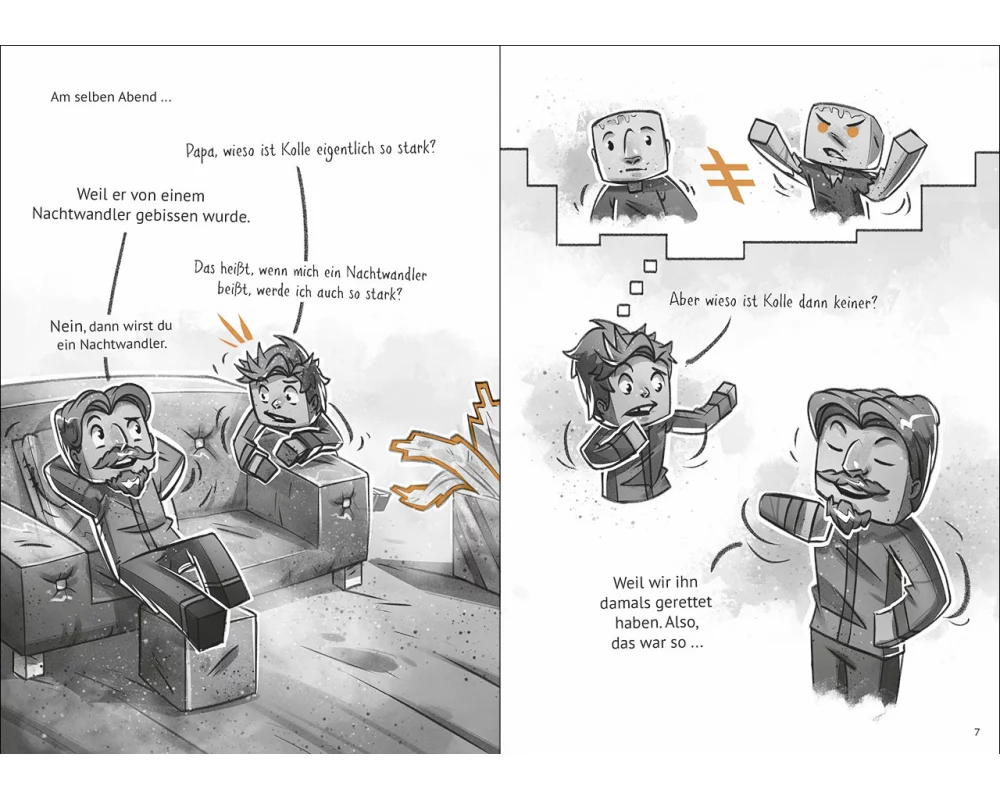 Am selben Abend ...

Papa, wieso ist Kolle eigentlich so stark?

Weil er von einem Nachtwandler gebissen wurde.

Das heißt, wenn mich ein Nachtwandler beißt, werde ich auch so stark?

Nein, dann wirst du ein Nachtwandler.

$\neq$

Aber wieso ist Kolle dann keiner?

Weil wir ihn damals gerettet haben. Also, das war so ...

7