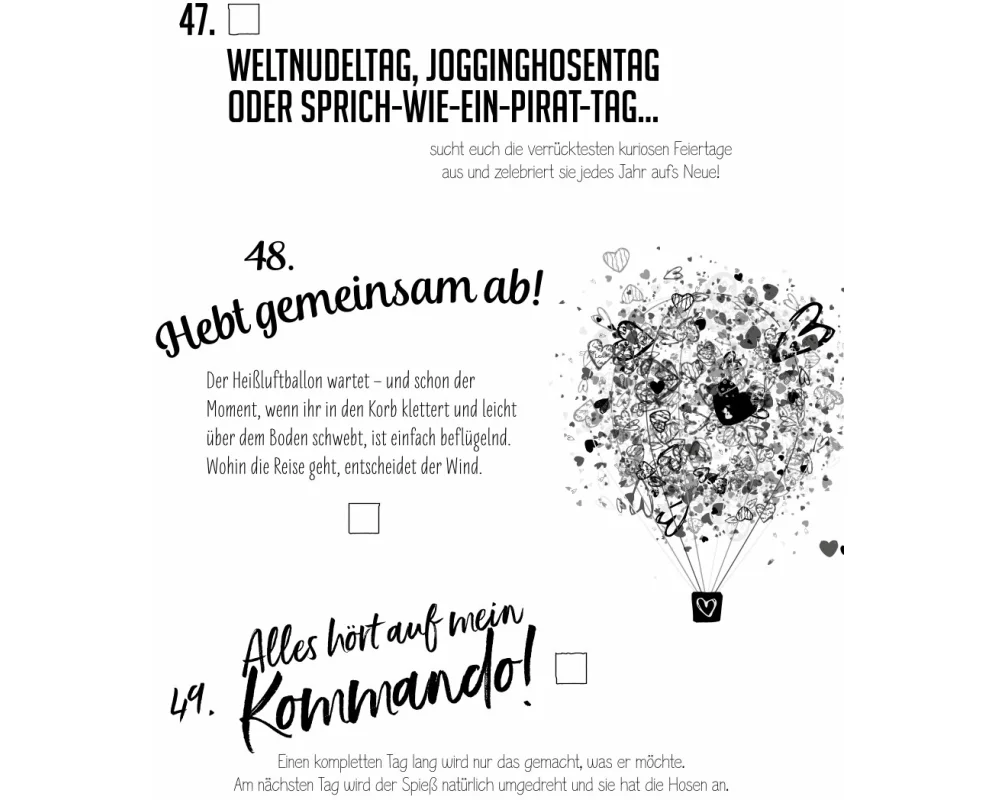 47.

WELTNUDELTAG, JOGGINGHOSENTAG ODER SPRICH-WIE-EIN-PIRAT-TAG...

sucht euch die verrücktesten kuriosen Feiertage aus und zelebriert sie jedes Jahr aufs Neue!

48.

Hebt gemeinsam ab!

Der Heißluftballon wartet – und schon der Moment, wenn ihr in den Korb klettert und leicht über dem Boden schwebt, ist einfach beflügelnd. Wohin die Reise geht, entscheidet der Wind.

49. Alles hört auf mein Kommando!

Einen kompletten Tag lang wird nur das gemacht, was er möchte. Am nächsten Tag wird der Spieß natürlich umgedreht und sie hat die Hosen an.