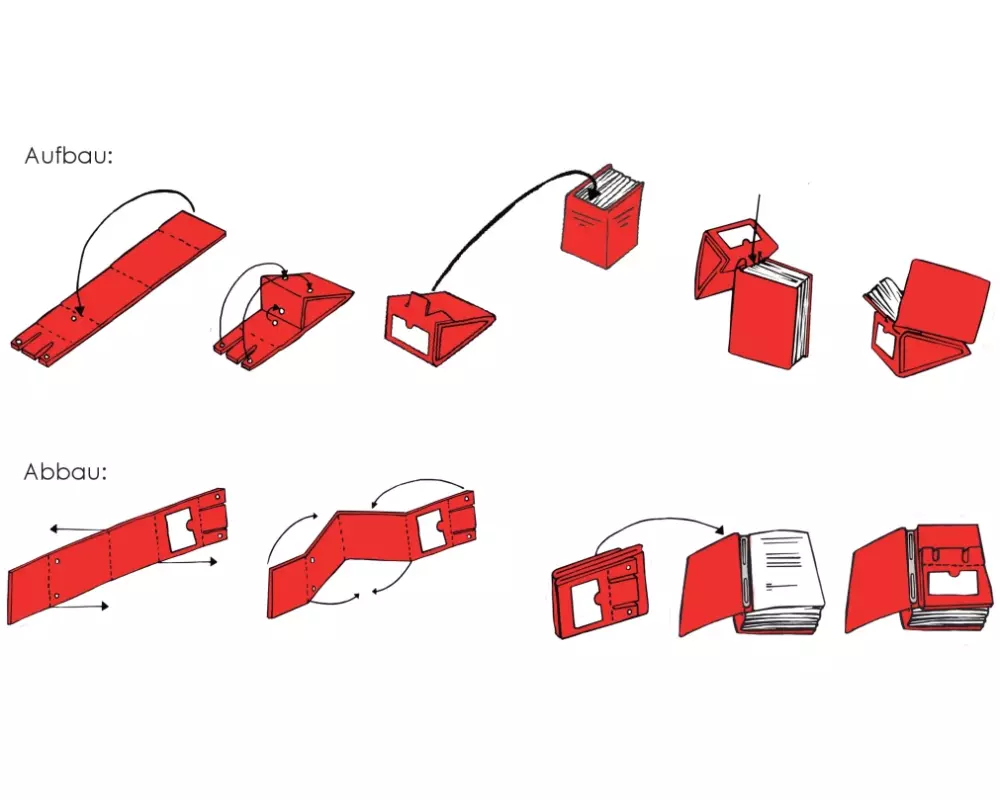 Aufbau:

Abbau: