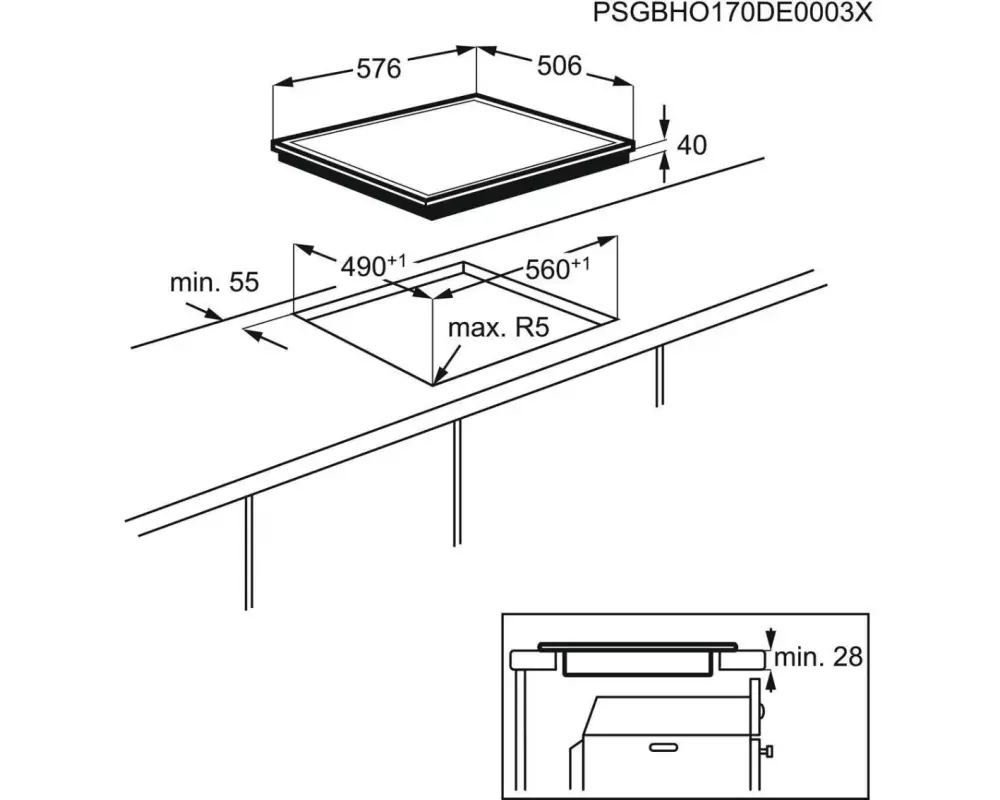 PSGBHO170DE0003X

576

506

40

min. 55

$490^{+1}$

$560^{+1}$

max. R5

min. 28