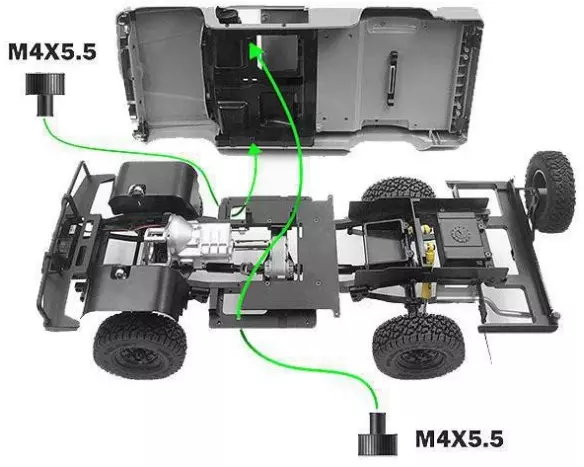 M4X5.5

M4X5.5