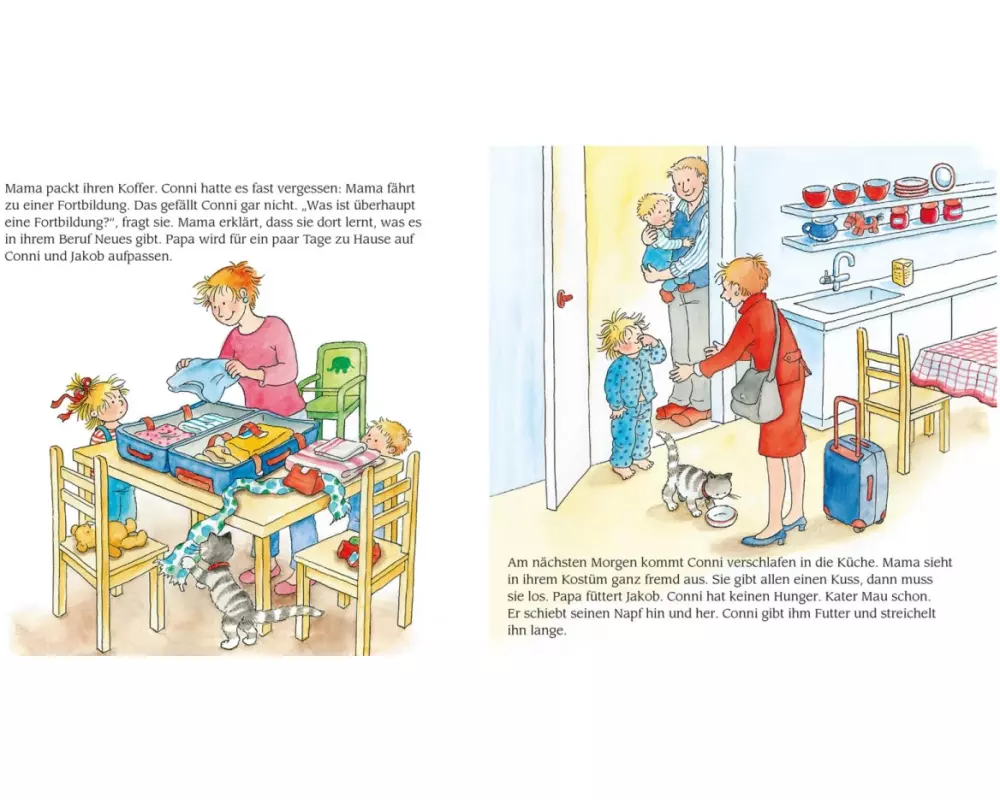 Mama packt ihren Koffer. Conni hatte es fast vergessen: Mama fährt zu einer Fortbildung. Das gefällt Conni gar nicht. „Was ist überhaupt eine Fortbildung?“, fragt sie. Mama erklärt, dass sie dort lernt, was es in ihrem Beruf Neues gibt. Papa wird für ein paar Tage zu Hause auf Conni und Jakob aufpassen.

Am nächsten Morgen kommt Conni verschlafen in die Küche. Mama sieht in ihrem Kostüm ganz fremd aus. Sie gibt allen einen Kuss, dann muss sie los. Papa füttert Jakob. Conni hat keinen Hunger. Kater Mau schon. Er schiebt seinen Napf hin und her. Conni gibt ihm Futter und streichelt ihn lange.