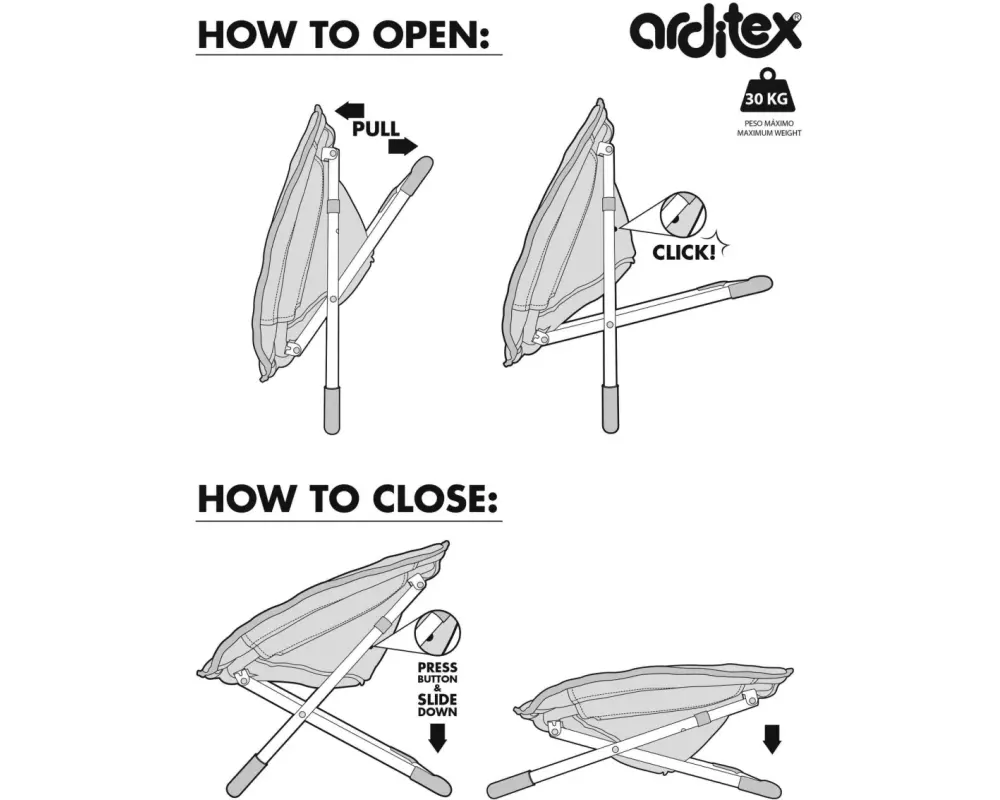 HOW TO OPEN:

arditex

30 KG

PESO MÁXIMO
MAXIMUM WEIGHT

PULL

CLICK!

HOW TO CLOSE:

PRESS BUTTON & SLIDE DOWN