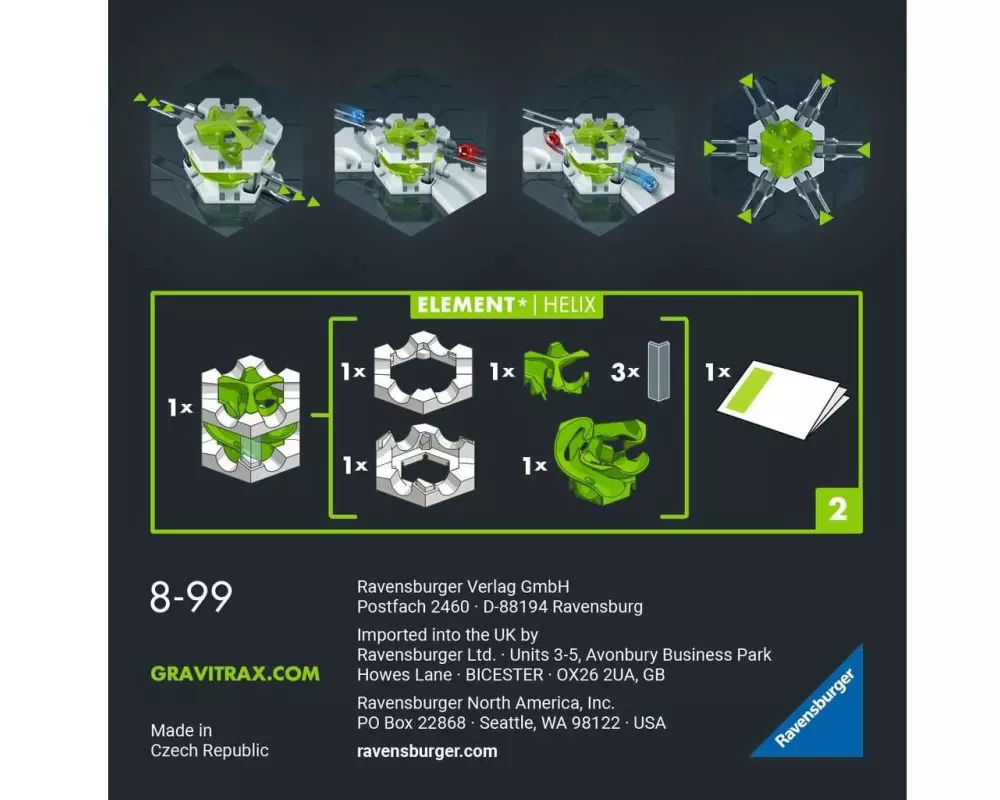 ELEMENT* | HELIX

1x

1x

1x

3x

1x

1x

1x

2

8-99

GRAVITRAX.COM

Made in
Czech Republic

Ravensburger Verlag GmbH
Postfach 2460 · D-88194 Ravensburg

Imported into the UK by
Ravensburger Ltd. · Units 3-5, Avonbury Business Park
Howes Lane · BICESTER · OX26 2UA, GB

Ravensburger North America, Inc.
PO Box 22868 · Seattle, WA 98122 · USA

ravensburger.com

Ravensburger