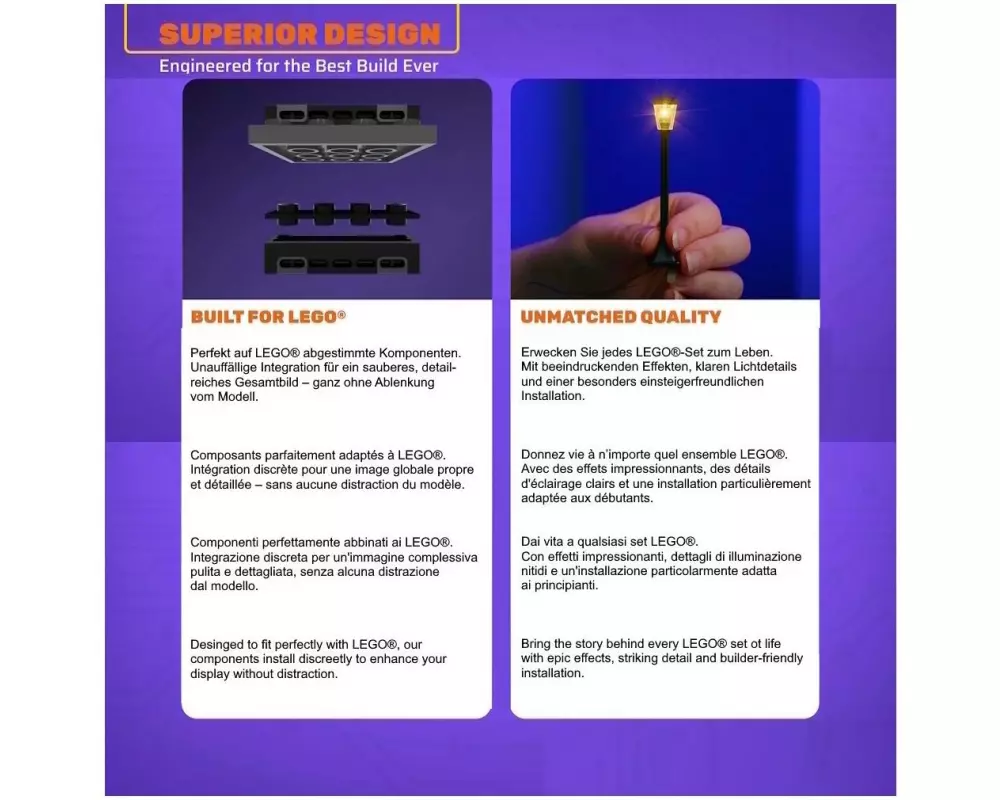 SUPERIOR DESIGN
Engineered for the Best Build Ever

BUILT FOR LEGO®

Perfekt auf LEGO® abgestimmte Komponenten. Unauffällige Integration für ein sauberes, detailreiches Gesamtbild – ganz ohne Ablenkung vom Modell.

Composants parfaitement adaptés à LEGO®. Intégration discrète pour une image globale propre et détaillée – sans aucune distraction du modèle.

Componenti perfettamente abbinati ai LEGO®. Integrazione discreta per un'immagine complessiva pulita e dettagliata, senza alcuna distrazione dal modello.

Desinged to fit perfectly with LEGO®, our components install discreetly to enhance your display without distraction.

UNMATCHED QUALITY

Erwecken Sie jedes LEGO®-Set zum Leben. Mit beeindruckenden Effekten, klaren Lichtdetails und einer besonders einsteigerfreundlichen Installation.

Donnez vie à n'importe quel ensemble LEGO®. Avec des effets impressionnants, des détails d'éclairage clairs et une installation particulièrement adaptée aux débutants.

Dai vita a qualsiasi set LEGO®. Con effetti impressionanti, dettagli di illuminazione nitidi e un'installazione particolarmente adatta ai principianti.

Bring the story behind every LEGO® set ot life with epic effects, striking detail and builder-friendly installation.