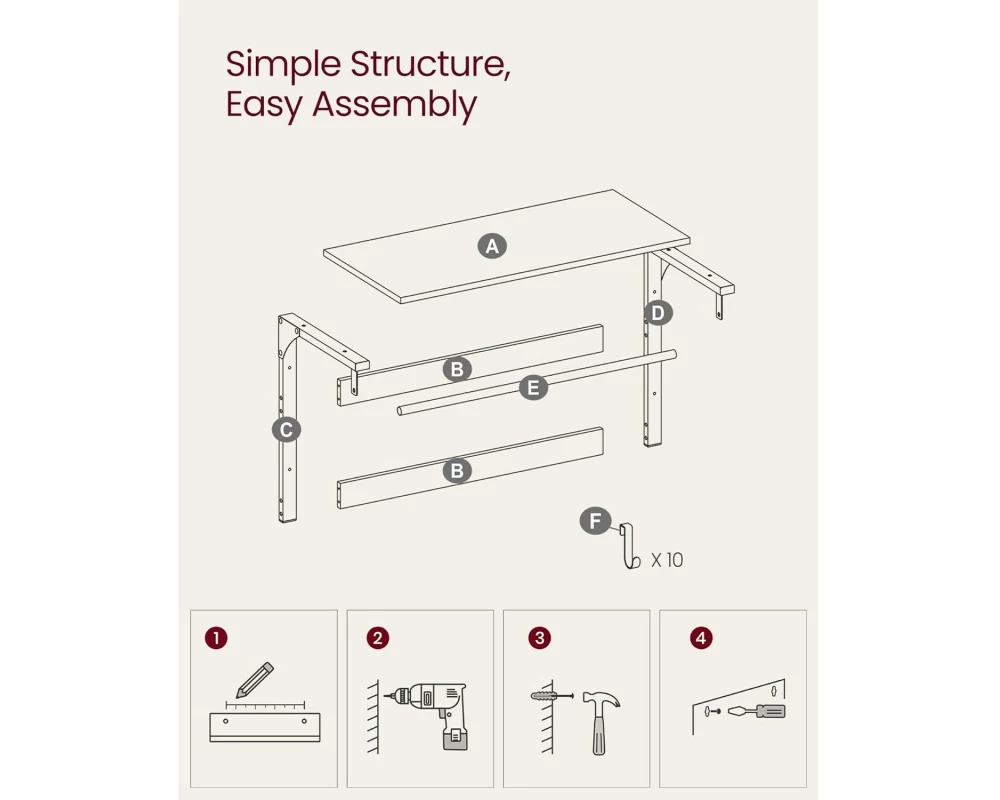 Simple Structure,
Easy Assembly

A

D

B

E

C

B

F

X 10

1

2

3

4