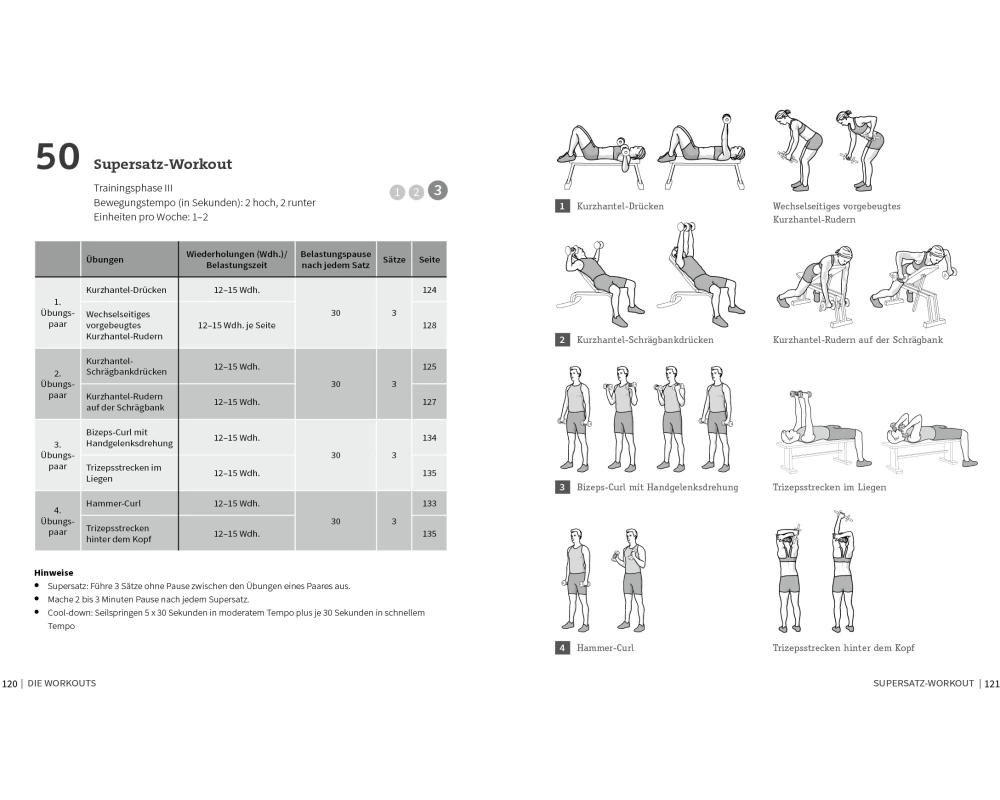 50 Supersatz-Workout

Trainingsphase III
Bewegungstempo (in Sekunden): 2 hoch, 2 runter
Einheiten pro Woche: 1–2

1 2 3

| | Übungen | Wiederholungen (Wdh.)/ Belastungszeit | Belastungspause nach jedem Satz | Sätze | Seite |
|---|---|---|---|---|---|
| 1. Übungspaar | Kurzhantel-Drücken | 12–15 Wdh. | 30 | 3 | 124 |
| | Wechselseitiges vorgebeugtes Kurzhantel-Rudern | 12–15 Wdh. je Seite | | | 128 |
| 2. Übungspaar | Kurzhantel-Schrägbankdrücken | 12–15 Wdh. | 30 | 3 | 125 |
| | Kurzhantel-Rudern auf der Schrägbank | 12–15 Wdh. | | | 127 |
| 3. Übungspaar | Bizeps-Curl mit Handgelenksdrehung | 12–15 Wdh. | 30 | 3 | 134 |
| | Trizepsstrecken im Liegen | 12–15 Wdh. | | | 135 |
| 4. Übungspaar | Hammer-Curl | 12–15 Wdh. | 30 | 3 | 133 |
| | Trizepsstrecken hinter dem Kopf | 12–15 Wdh. | | | 135 |

Hinweise
• Supersatz: Führe 3 Sätze ohne Pause zwischen den Übungen eines Paares aus.
• Mache 2 bis 3 Minuten Pause nach jedem Supersatz.
• Cool-down: Seilspringen 5 x 30 Sekunden in moderatem Tempo plus je 30 Sekunden in schnellem Tempo

120 | DIE WORKOUTS

1 Kurzhantel-Drücken
Wechselseitiges vorgebeugtes Kurzhantel-Rudern

2 Kurzhantel-Schrägbankdrücken
Kurzhantel-Rudern auf der Schrägbank

3 Bizeps-Curl mit Handgelenksdrehung
Trizepsstrecken im Liegen

4 Hammer-Curl
Trizepsstrecken hinter dem Kopf

SUPERSATZ-WORKOUT | 121