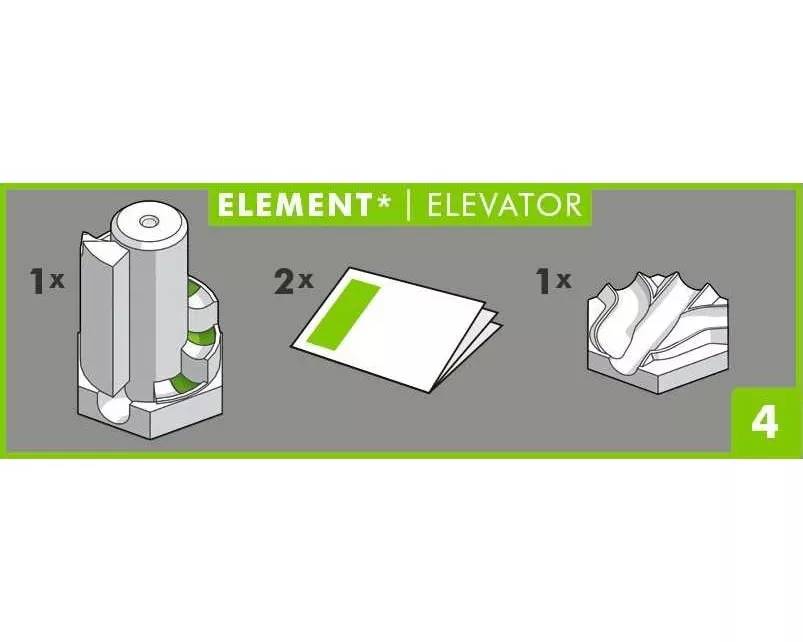 ELEMENT* | ELEVATOR

1x

2x

1x

4