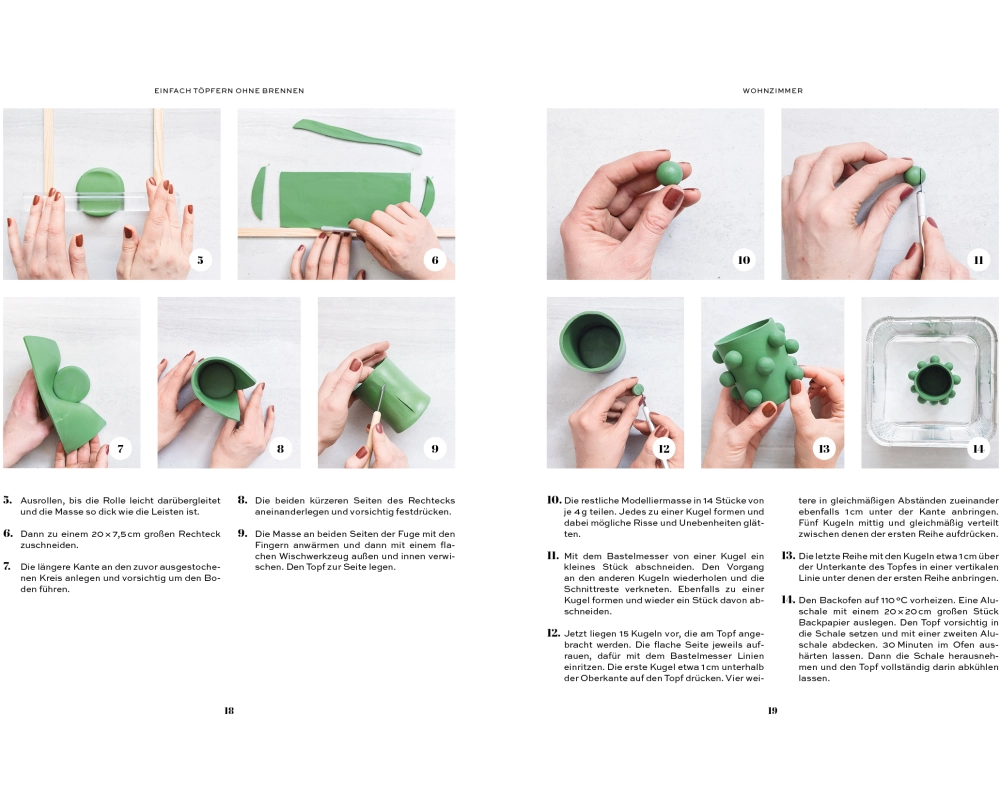 EINFACH TÖPFERN OHNE BRENNEN

5

6

7

8

9

5. Ausrollen, bis die Rolle leicht darübergleitet und die Masse so dick wie die Leisten ist.

6. Dann zu einem 20 × 7,5 cm großen Rechteck zuschneiden.

7. Die längere Kante an den zuvor ausgestochenen Kreis anlegen und vorsichtig um den Boden führen.

8. Die beiden kürzeren Seiten des Rechtecks aneinanderlegen und vorsichtig festdrücken.

9. Die Masse an beiden Seiten der Fuge mit den Fingern anwärmen und dann mit einem flachen Wischwerkzeug außen und innen verwischen. Den Topf zur Seite legen.

18

WOHNZIMMER

10

11

12

13

14

10. Die restliche Modelliermasse in 14 Stücke von je 4 g teilen. Jedes zu einer Kugel formen und dabei mögliche Risse und Unebenheiten glätten.

11. Mit dem Bastelmesser von einer Kugel ein kleines Stück abschneiden. Den Vorgang an den anderen Kugeln wiederholen und die Schnittreste verkneten. Ebenfalls zu einer Kugel formen und wieder ein Stück davon abschneiden.

12. Jetzt liegen 15 Kugeln vor, die am Topf angebracht werden. Die flache Seite jeweils aufrauen, dafür mit dem Bastelmesser Linien einritzen. Die erste Kugel etwa 1 cm unterhalb der Oberkante auf den Topf drücken. Vier weitere in gleichmäßigen Abständen zueinander ebenfalls 1 cm unter der Kante anbringen. Fünf Kugeln mittig und gleichmäßig verteilt zwischen denen der ersten Reihe aufdrücken.

13. Die letzte Reihe mit den Kugeln etwa 1 cm über der Unterkante des Topfes in einer vertikalen Linie unter denen der ersten Reihe anbringen.

14. Den Backofen auf 110 °C vorheizen. Eine Aluschale mit einem 20 × 20 cm großen Stück Backpapier auslegen. Den Topf vorsichtig in die Schale setzen und mit einer zweiten Aluschale abdecken. 30 Minuten im Ofen aushärten lassen. Dann die Schale herausnehmen und den Topf vollständig darin abkühlen lassen.

19