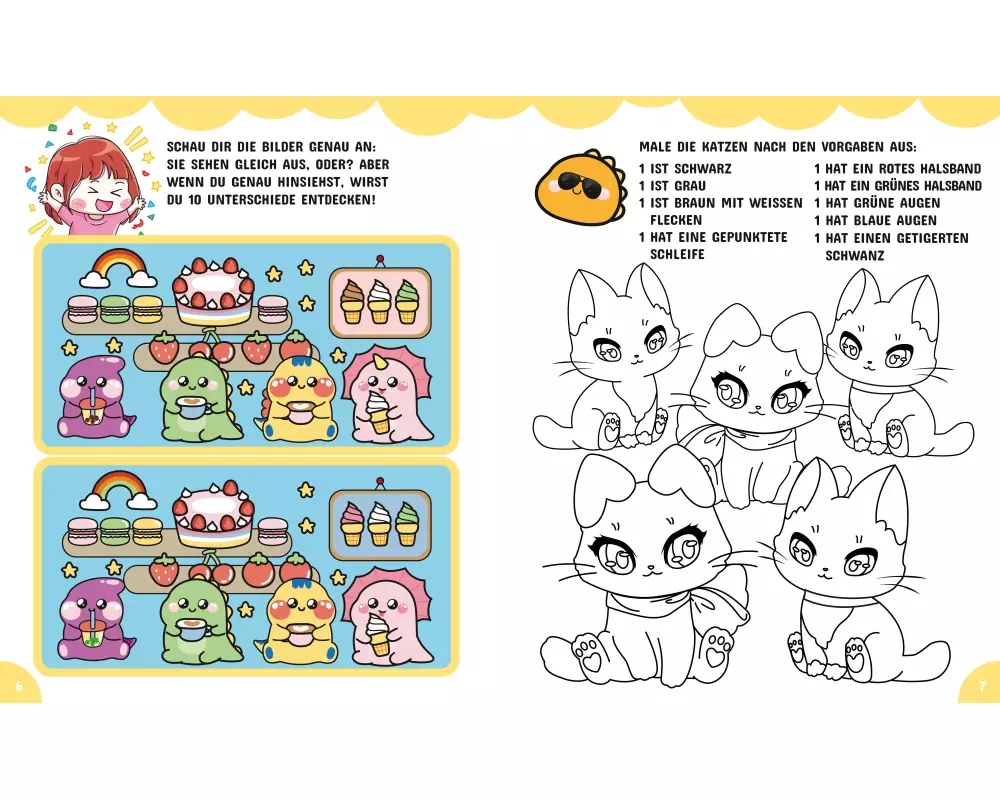 SCHAU DIR DIE BILDER GENAU AN: SIE SEHEN GLEICH AUS, ODER? ABER WENN DU GENAU HINSIEHST, WIRST DU 10 UNTERSCHIEDE ENTDECKEN!

6

MALE DIE KATZEN NACH DEN VORGABEN AUS:

1 IST SCHWARZ
1 IST GRAU
1 IST BRAUN MIT WEISSEN FLECKEN
1 HAT EINE GEPUNKTETE SCHLEIFE

1 HAT EIN ROTES HALSBAND
1 HAT EIN GRÜNES HALSBAND
1 HAT GRÜNE AUGEN
1 HAT BLAUE AUGEN
1 HAT EINEN GETIGERTEN SCHWANZ

7