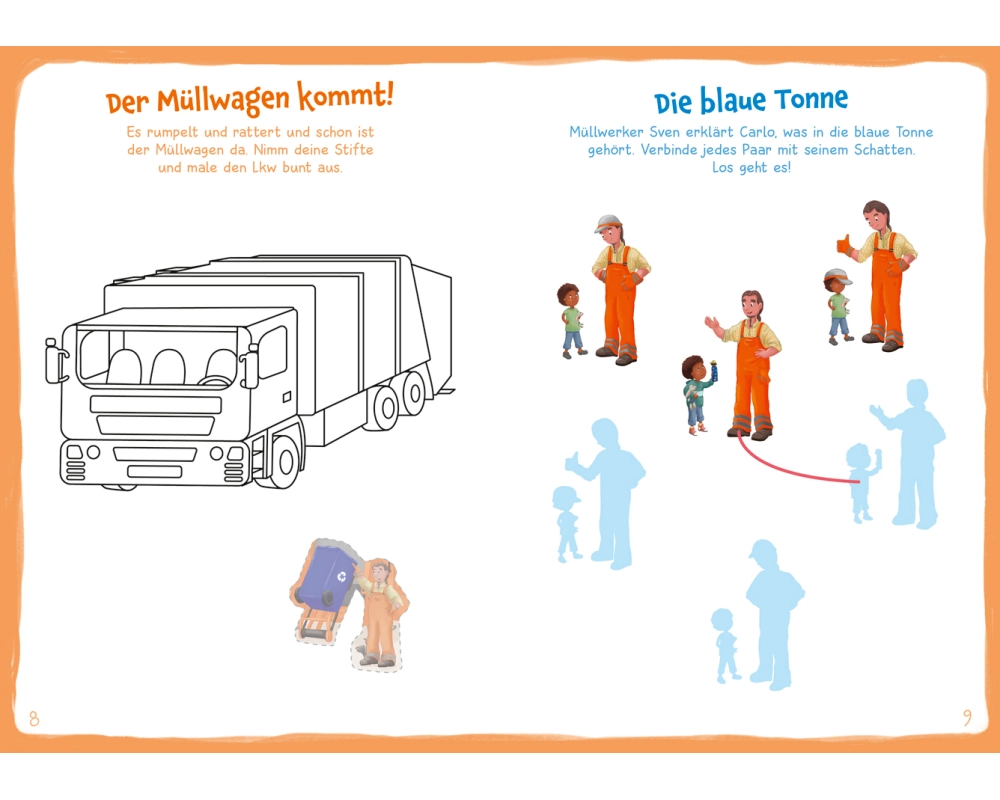 Der Müllwagen kommt!

Es rumpelt und rattert und schon ist der Müllwagen da. Nimm deine Stifte und male den Lkw bunt aus.

8

Die blaue Tonne

Müllwerker Sven erklärt Carlo, was in die blaue Tonne gehört. Verbinde jedes Paar mit seinem Schatten. Los geht es!

9