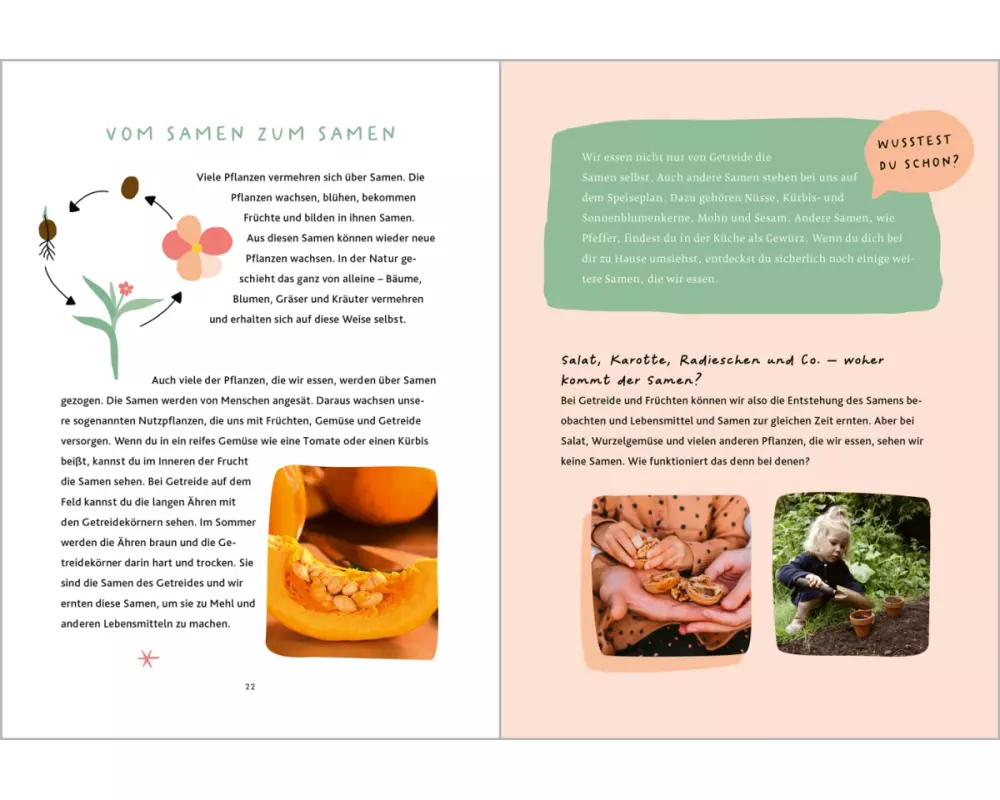 VOM SAMEN ZUM SAMEN

Viele Pflanzen vermehren sich über Samen. Die Pflanzen wachsen, blühen, bekommen Früchte und bilden in ihnen Samen. Aus diesen Samen können wieder neue Pflanzen wachsen. In der Natur geschieht das ganz von alleine – Bäume, Blumen, Gräser und Kräuter vermehren und erhalten sich auf diese Weise selbst.

Auch viele der Pflanzen, die wir essen, werden über Samen gezogen. Die Samen werden von Menschen angesät. Daraus wachsen unsere sogenannten Nutzpflanzen, die uns mit Früchten, Gemüse und Getreide versorgen. Wenn du in ein reifes Gemüse wie eine Tomate oder einen Kürbis beißt, kannst du im Inneren der Frucht die Samen sehen. Bei Getreide auf dem Feld kannst du die langen Ähren mit den Getreidekörnern sehen. Im Sommer werden die Ähren braun und die Getreidekörner darin hart und trocken. Sie sind die Samen des Getreides und wir ernten diese Samen, um sie zu Mehl und anderen Lebensmitteln zu machen.

22

WUSSTEST DU SCHON?

Wir essen nicht nur von Getreide die Samen selbst. Auch andere Samen stehen bei uns auf dem Speiseplan. Dazu gehören Nüsse, Kürbis- und Sonnenblumenkerne, Mohn und Sesam. Andere Samen, wie Pfeffer, findest du in der Küche als Gewürz. Wenn du dich bei dir zu Hause umsiehst, entdeckst du sicherlich noch einige weitere Samen, die wir essen.

Salat, Karotte, Radieschen und Co. – woher kommt der Samen?

Bei Getreide und Früchten können wir also die Entstehung des Samens beobachten und Lebensmittel und Samen zur gleichen Zeit ernten. Aber bei Salat, Wurzelgemüse und vielen anderen Pflanzen, die wir essen, sehen wir keine Samen. Wie funktioniert das denn bei denen?