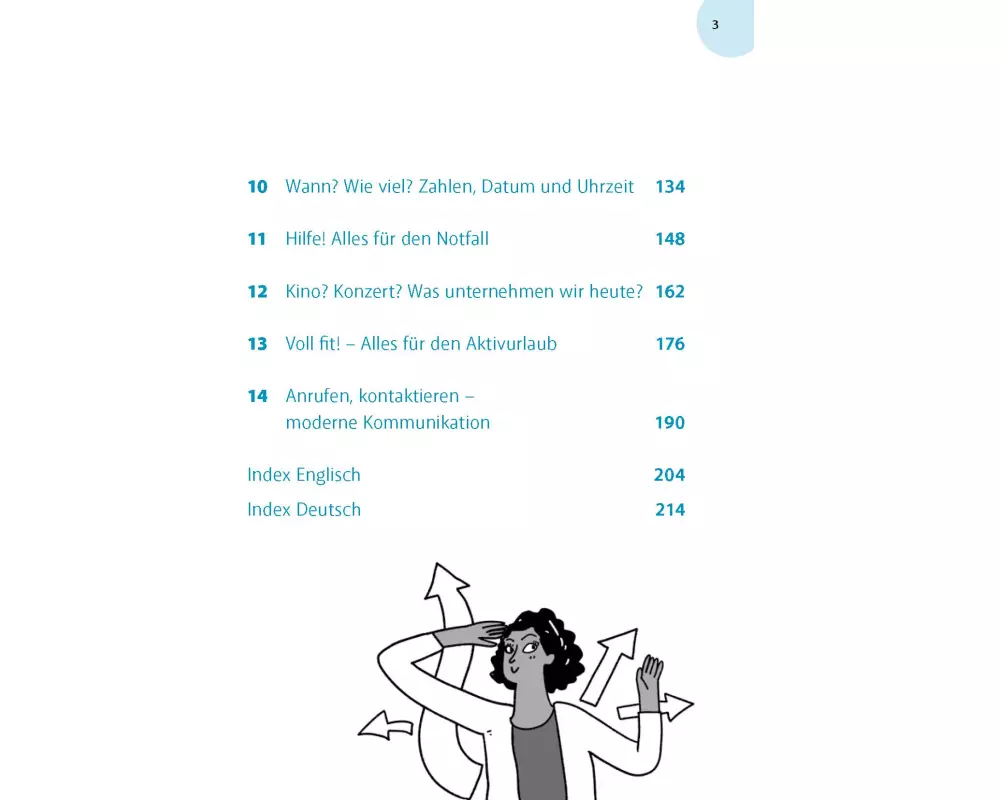 3

10 Wann? Wie viel? Zahlen, Datum und Uhrzeit 134

11 Hilfe! Alles für den Notfall 148

12 Kino? Konzert? Was unternehmen wir heute? 162

13 Voll fit! – Alles für den Aktivurlaub 176

14 Anrufen, kontaktieren – moderne Kommunikation 190

Index Englisch 204

Index Deutsch 214