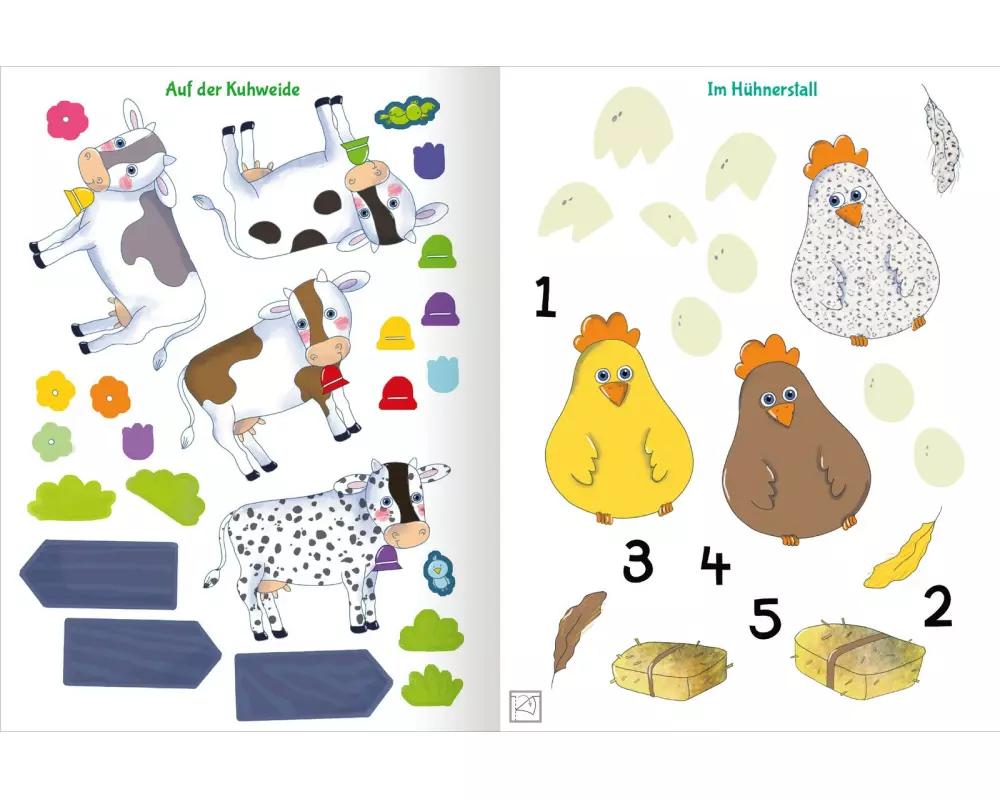 Auf der Kuhweide

Im Hühnerstall

1

3

4

5

2