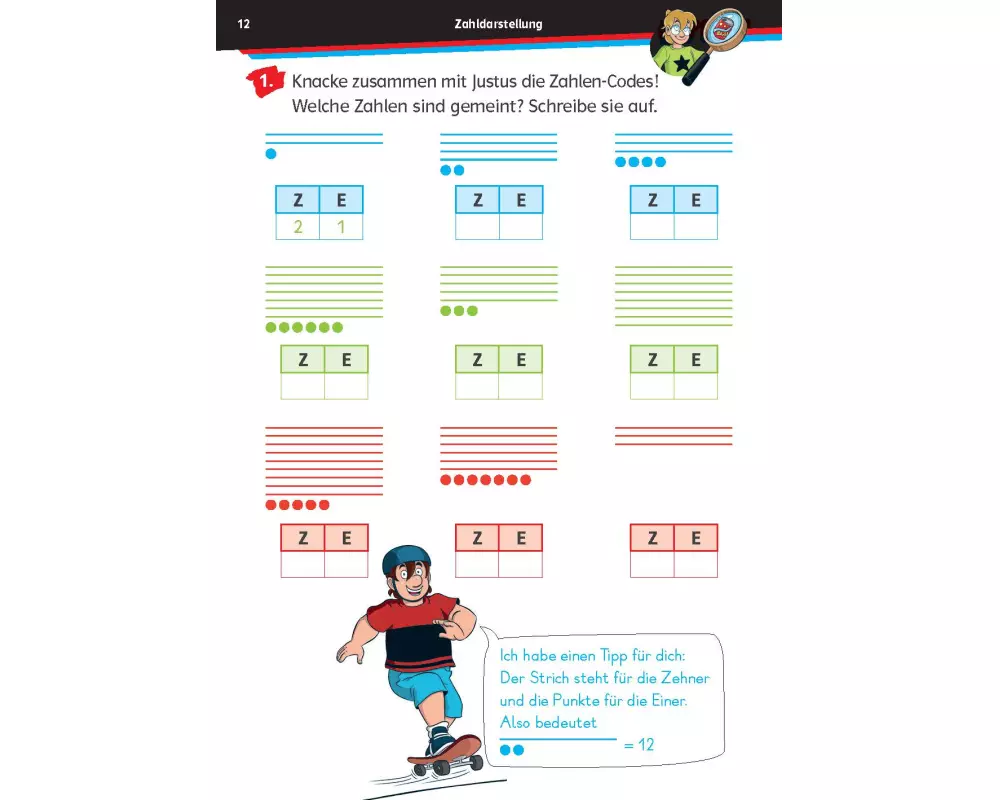 12 Zahldarstellung

1. Knacke zusammen mit Justus die Zahlen-Codes! Welche Zahlen sind gemeint? Schreibe sie auf.

| Z | E |
|---|---|
| 2 | 1 |

| Z | E |
|---|---|
| | |

| Z | E |
|---|---|
| | |

| Z | E |
|---|---|
| | |

| Z | E |
|---|---|
| | |

| Z | E |
|---|---|
| | |

| Z | E |
|---|---|
| | |

| Z | E |
|---|---|
| | |

| Z | E |
|---|---|
| | |

Ich habe einen Tipp für dich: Der Strich steht für die Zehner und die Punkte für die Einer. Also bedeutet = 12