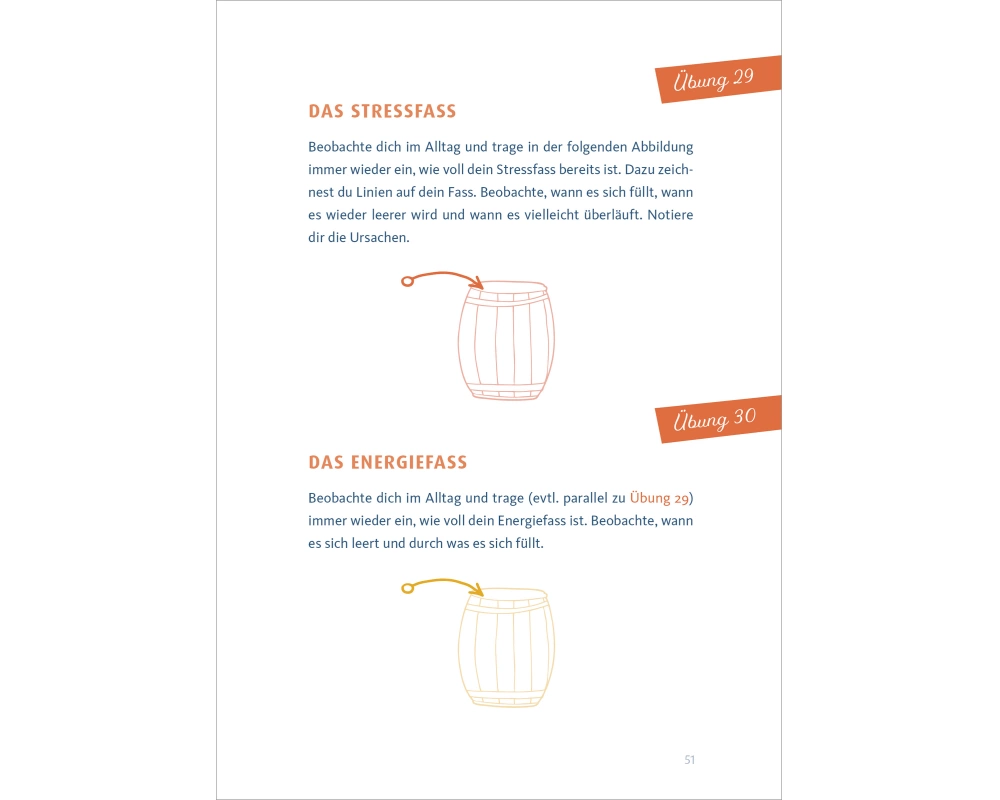 Übung 29

DAS STRESSFASS

Beobachte dich im Alltag und trage in der folgenden Abbildung immer wieder ein, wie voll dein Stressfass bereits ist. Dazu zeichnest du Linien auf dein Fass. Beobachte, wann es sich füllt, wann es wieder leerer wird und wann es vielleicht überläuft. Notiere dir die Ursachen.

Übung 30

DAS ENERGIEFASS

Beobachte dich im Alltag und trage (evtl. parallel zu Übung 29) immer wieder ein, wie voll dein Energiefass ist. Beobachte, wann es sich leert und durch was es sich füllt.

51