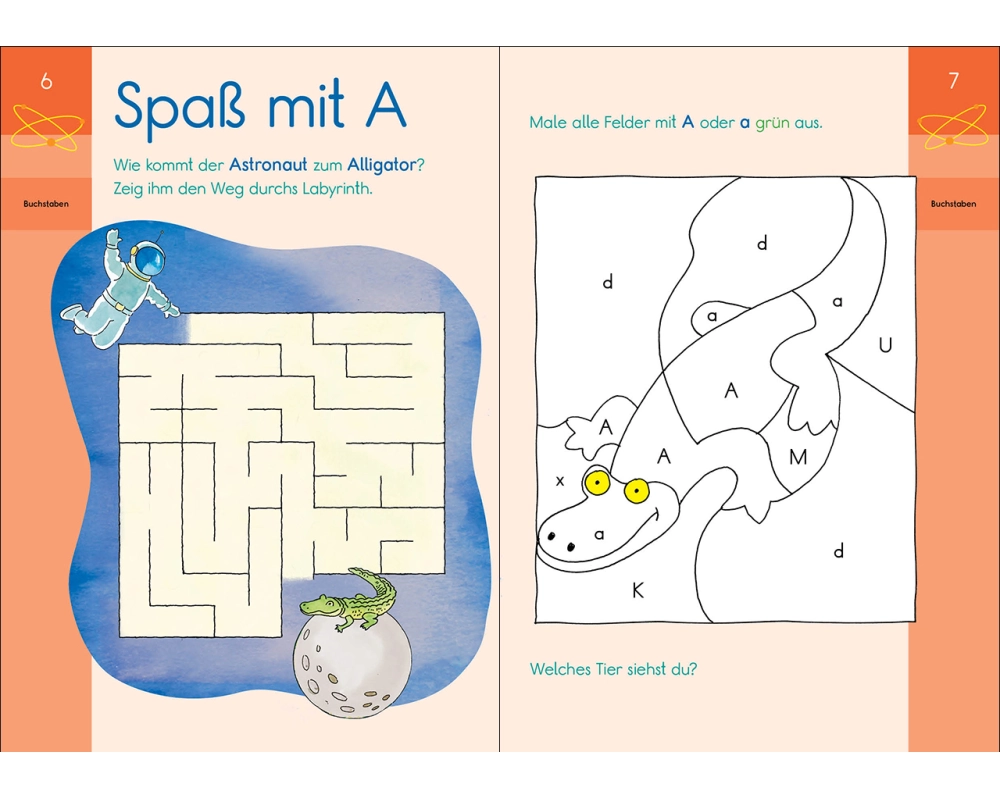 6

Buchstaben

Spaß mit A

Wie kommt der Astronaut zum Alligator? Zeig ihm den Weg durchs Labyrinth.

7

Buchstaben

Male alle Felder mit A oder a grün aus.

d
d
a
a
U
A
A
A
M
x
a
d
K

Welches Tier siehst du?