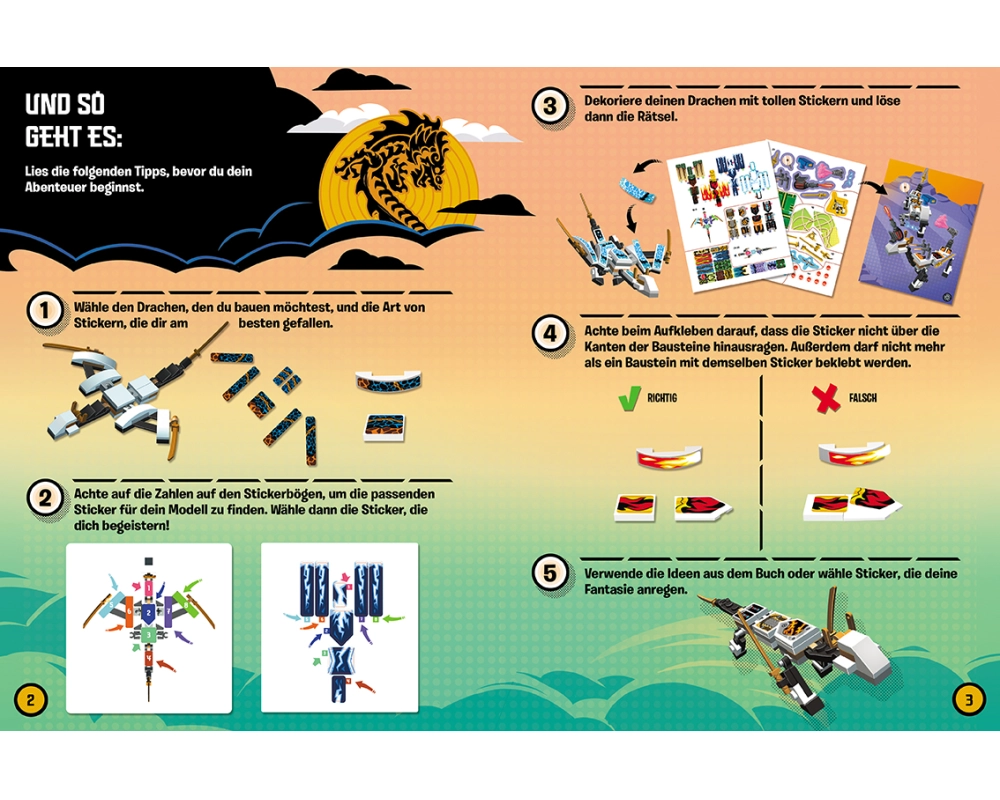 UND SO GEHT ES:

Lies die folgenden Tipps, bevor du dein Abenteuer beginnst.

1 Wähle den Drachen, den du bauen möchtest, und die Art von Stickern, die dir am besten gefallen.

2 Achte auf die Zahlen auf den Stickerbögen, um die passenden Sticker für dein Modell zu finden. Wähle dann die Sticker, die dich begeistern!

2

3 Dekoriere deinen Drachen mit tollen Stickern und löse dann die Rätsel.

4 Achte beim Aufkleben darauf, dass die Sticker nicht über die Kanten der Bausteine hinausragen. Außerdem darf nicht mehr als ein Baustein mit demselben Sticker beklebt werden.

RICHTIG

FALSCH

5 Verwende die Ideen aus dem Buch oder wähle Sticker, die deine Fantasie anregen.

3