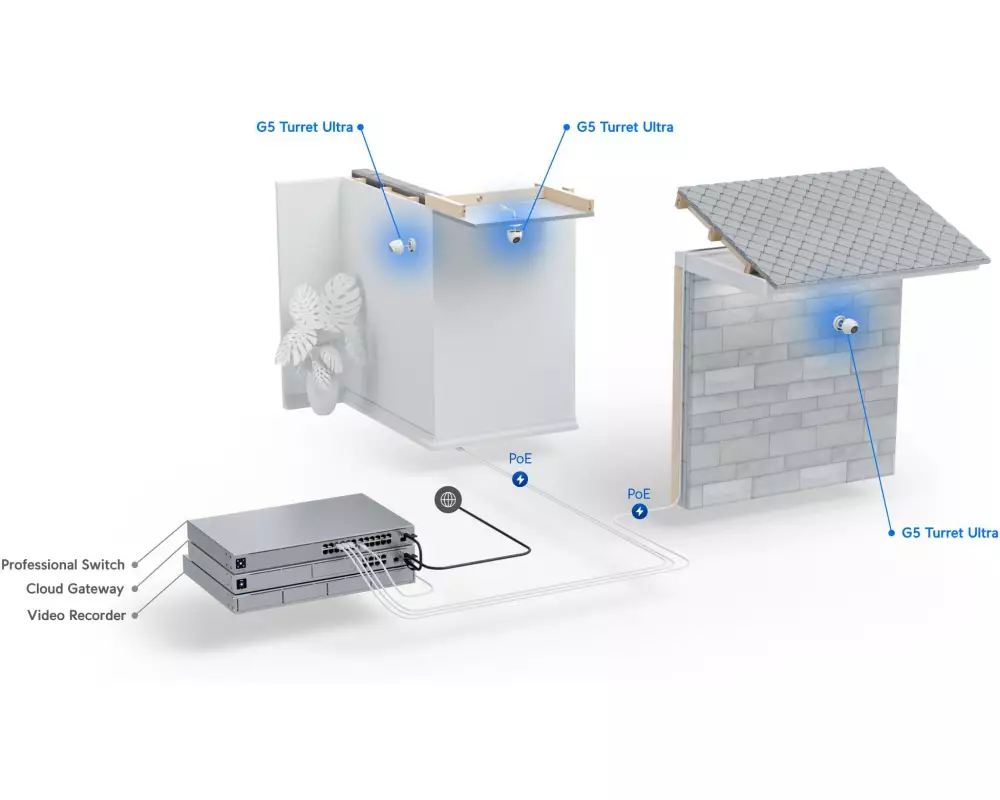 G5 Turret Ultra

G5 Turret Ultra

PoE

PoE

G5 Turret Ultra

Professional Switch

Cloud Gateway

Video Recorder