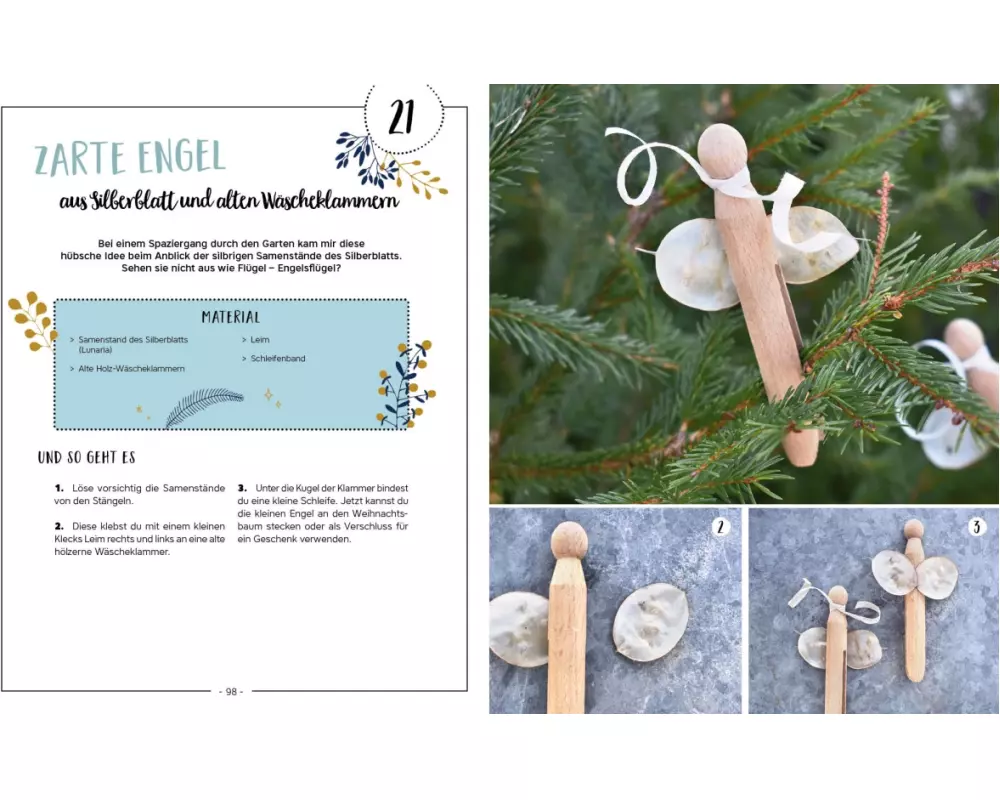 21

ZARTE ENGEL

aus Silberblatt und alten Wäscheklammern

Bei einem Spaziergang durch den Garten kam mir diese hübsche Idee beim Anblick der silbrigen Samenstände des Silberblatts. Sehen sie nicht aus wie Flügel – Engelsflügel?

MATERIAL

> Samenstand des Silberblatts (Lunaria)
> Alte Holz-Wäscheklammern
> Leim
> Schleifenband

UND SO GEHT ES

1. Löse vorsichtig die Samenstände von den Stängeln.

2. Diese klebst du mit einem kleinen Klecks Leim rechts und links an eine alte hölzerne Wäscheklammer.

3. Unter die Kugel der Klammer bindest du eine kleine Schleife. Jetzt kannst du die kleinen Engel an den Weihnachtsbaum stecken oder als Verschluss für ein Geschenk verwenden.

- 98 -

2

3