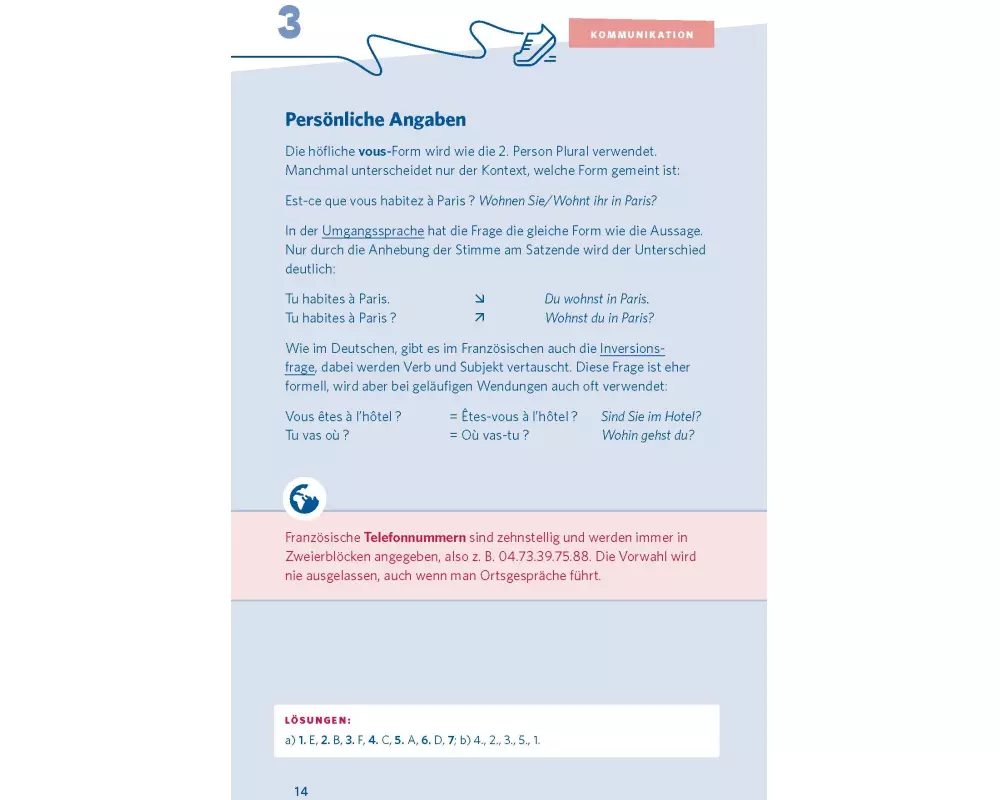 3

KOMMUNIKATION

Persönliche Angaben

Die höfliche vous-Form wird wie die 2. Person Plural verwendet. Manchmal unterscheidet nur der Kontext, welche Form gemeint ist:

Est-ce que vous habitez à Paris ? Wohnen Sie/Wohnt ihr in Paris?

In der Umgangssprache hat die Frage die gleiche Form wie die Aussage. Nur durch die Anhebung der Stimme am Satzende wird der Unterschied deutlich:

Tu habites à Paris. ↘ Du wohnst in Paris.
Tu habites à Paris ? ↗ Wohnst du in Paris?

Wie im Deutschen, gibt es im Französischen auch die Inversionsfrage, dabei werden Verb und Subjekt vertauscht. Diese Frage ist eher formell, wird aber bei geläufigen Wendungen auch oft verwendet:

Vous êtes à l'hôtel ? = Êtes-vous à l'hôtel ? Sind Sie im Hotel?
Tu vas où ? = Où vas-tu ? Wohin gehst du?

Französische Telefonnummern sind zehnstellig und werden immer in Zweierblöcken angegeben, also z. B. 04.73.39.75.88. Die Vorwahl wird nie ausgelassen, auch wenn man Ortsgespräche führt.

LÖSUNGEN:
a) 1. E, 2. B, 3. F, 4. C, 5. A, 6. D, 7; b) 4., 2., 3., 5., 1.

14