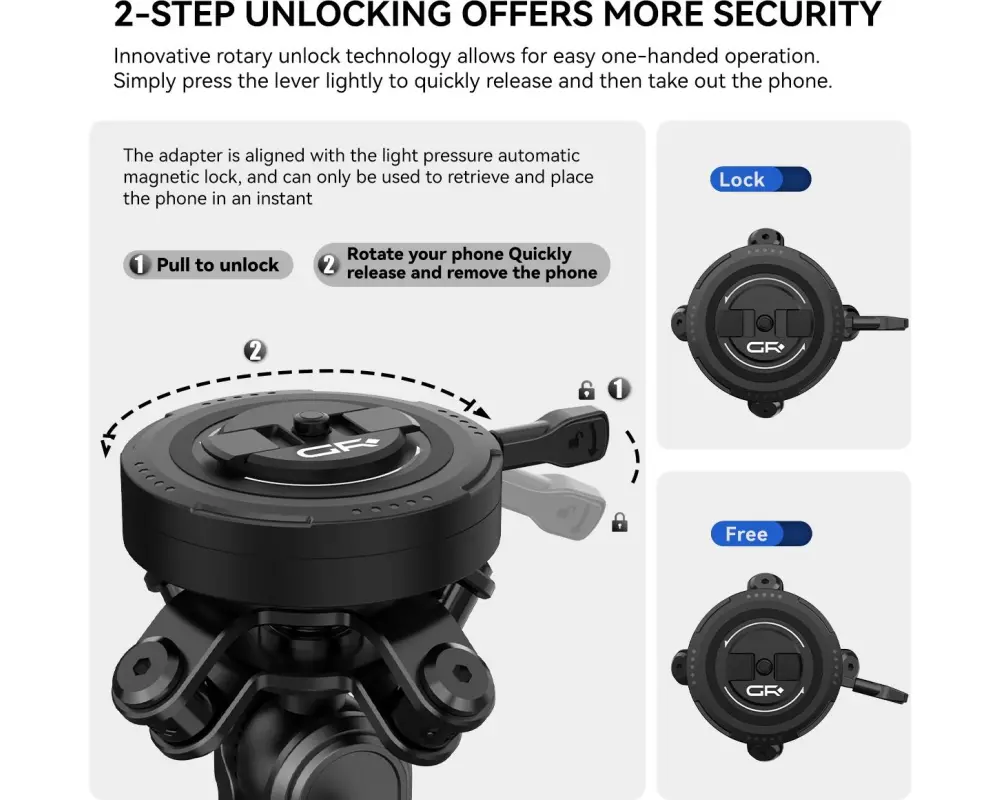 2-STEP UNLOCKING OFFERS MORE SECURITY

Innovative rotary unlock technology allows for easy one-handed operation. Simply press the lever lightly to quickly release and then take out the phone.

The adapter is aligned with the light pressure automatic magnetic lock, and can only be used to retrieve and place the phone in an instant

1 Pull to unlock

2 Rotate your phone Quickly release and remove the phone

2

1

GR

Lock

GR

Free

GR