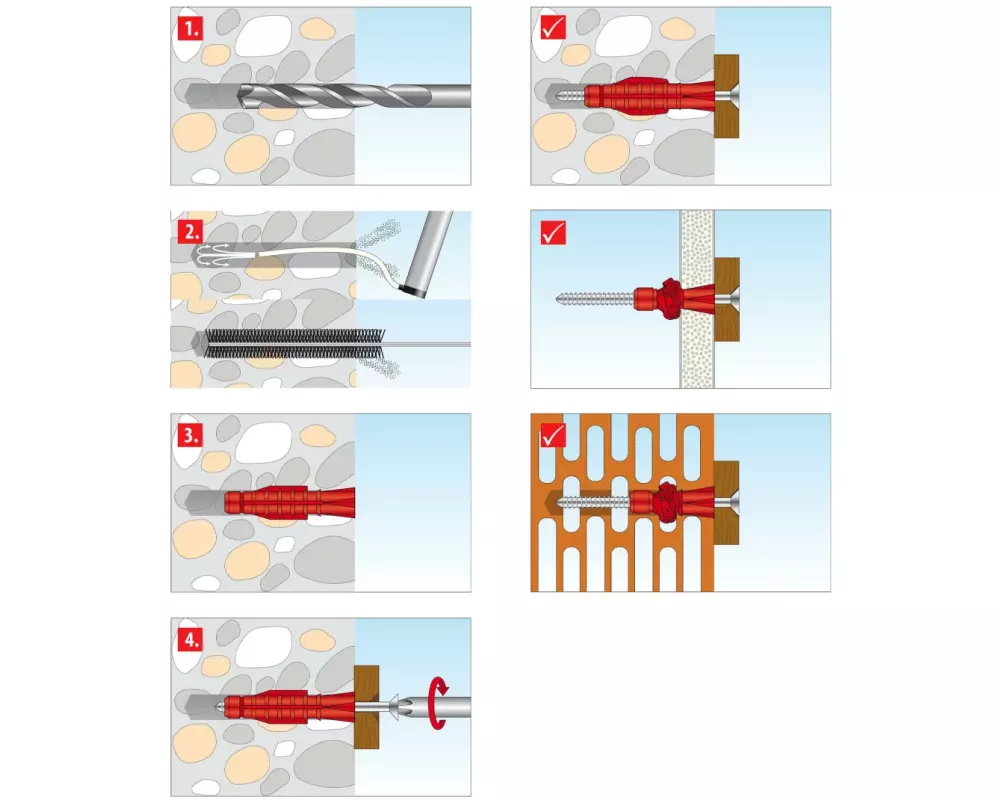 1.

2.

3.

4.