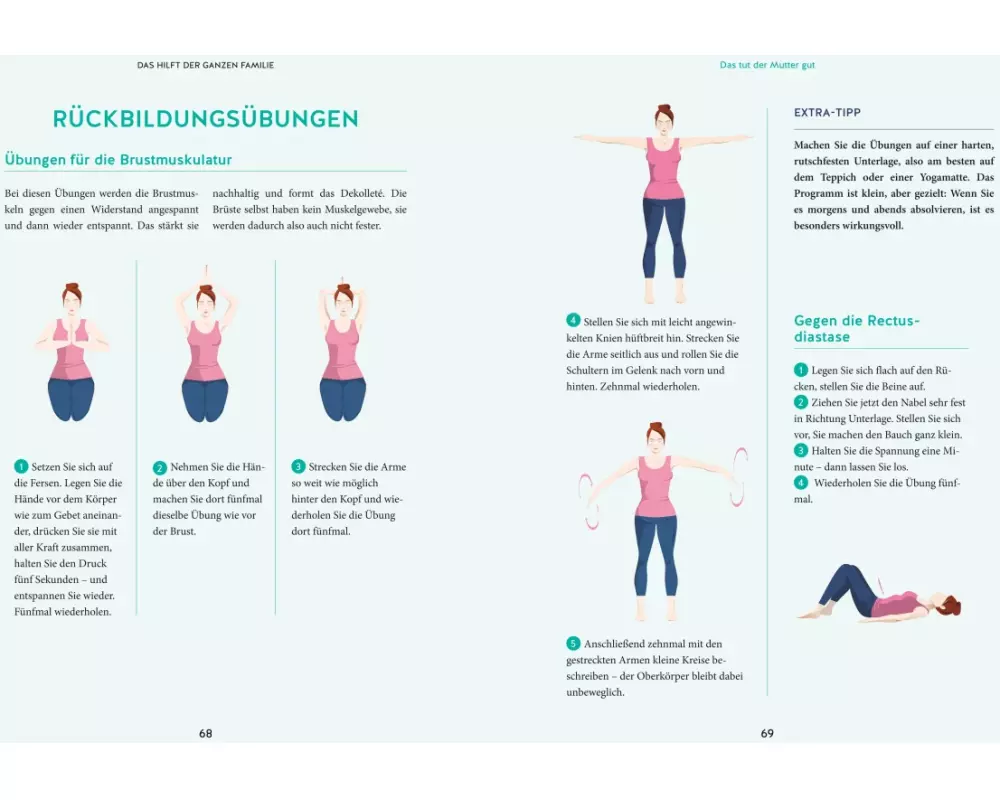 DAS HILFT DER GANZEN FAMILIE

RÜCKBILDUNGSÜBUNGEN

Übungen für die Brustmuskulatur

Bei diesen Übungen werden die Brustmuskeln gegen einen Widerstand angespannt und dann wieder entspannt. Das stärkt sie nachhaltig und formt das Dekolleté. Die Brüste selbst haben kein Muskelgewebe, sie werden dadurch also auch nicht fester.

1 Setzen Sie sich auf die Fersen. Legen Sie die Hände vor dem Körper wie zum Gebet aneinander, drücken Sie sie mit aller Kraft zusammen, halten Sie den Druck fünf Sekunden – und entspannen Sie wieder. Fünfmal wiederholen.

2 Nehmen Sie die Hände über den Kopf und machen Sie dort fünfmal dieselbe Übung wie vor der Brust.

3 Strecken Sie die Arme so weit wie möglich hinter den Kopf und wiederholen Sie die Übung dort fünfmal.

68

Das tut der Mutter gut

4 Stellen Sie sich mit leicht angewinkelten Knien hüftbreit hin. Strecken Sie die Arme seitlich aus und rollen Sie die Schultern im Gelenk nach vorn und hinten. Zehnmal wiederholen.

5 Anschließend zehnmal mit den gestreckten Armen kleine Kreise beschreiben – der Oberkörper bleibt dabei unbeweglich.

EXTRA-TIPP

Machen Sie die Übungen auf einer harten, rutschfesten Unterlage, also am besten auf dem Teppich oder einer Yogamatte. Das Programm ist klein, aber gezielt: Wenn Sie es morgens und abends absolvieren, ist es besonders wirkungsvoll.

Gegen die Rectusdiastase

1 Legen Sie sich flach auf den Rücken, stellen Sie die Beine auf.
2 Ziehen Sie jetzt den Nabel sehr fest in Richtung Unterlage. Stellen Sie sich vor, Sie machen den Bauch ganz klein.
3 Halten Sie die Spannung eine Minute – dann lassen Sie los.
4 Wiederholen Sie die Übung fünfmal.

69