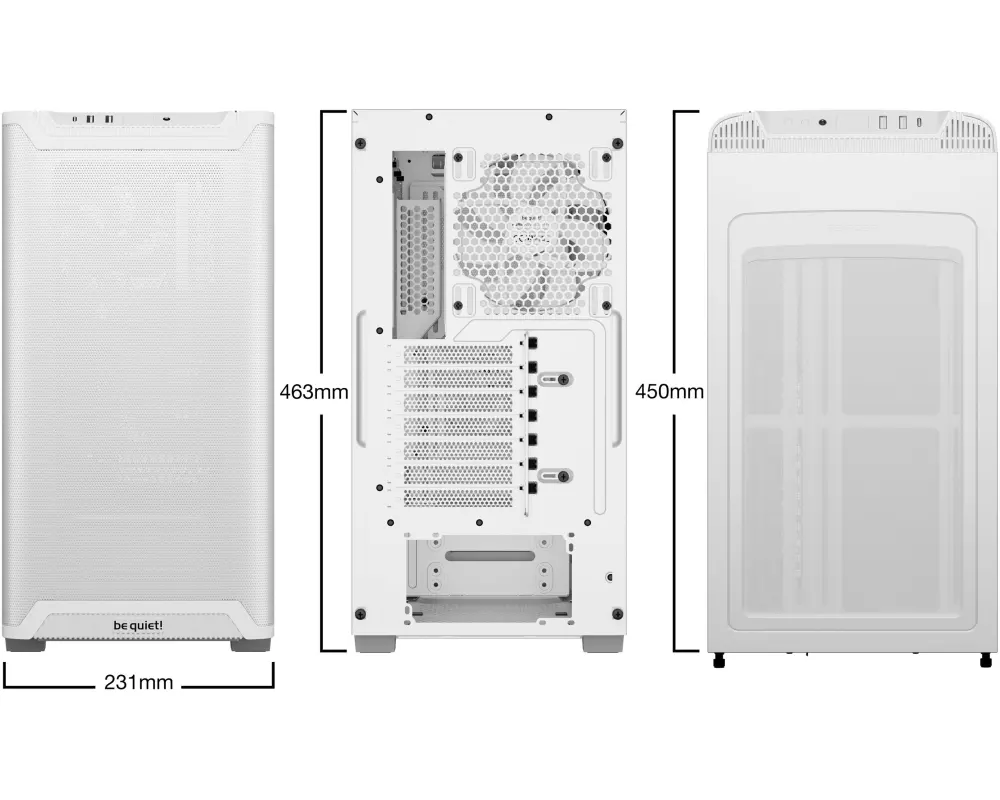 be quiet!

231mm

463mm

450mm