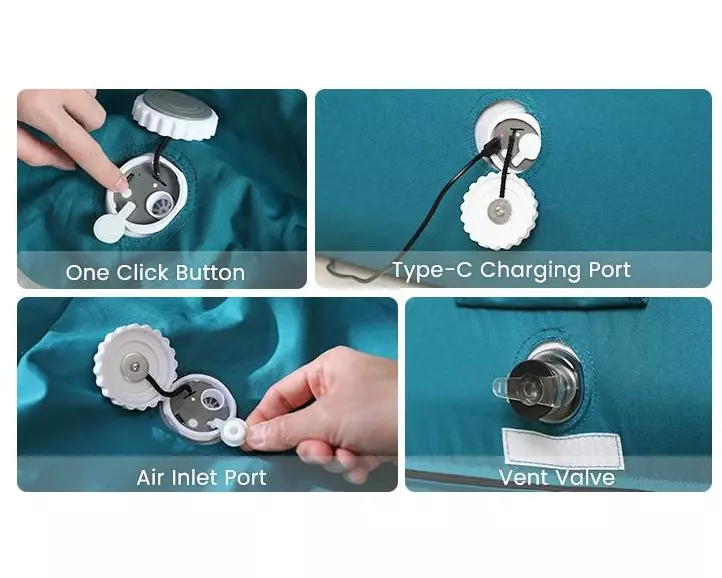 One Click Button

Type-C Charging Port

Air Inlet Port

Vent Valve