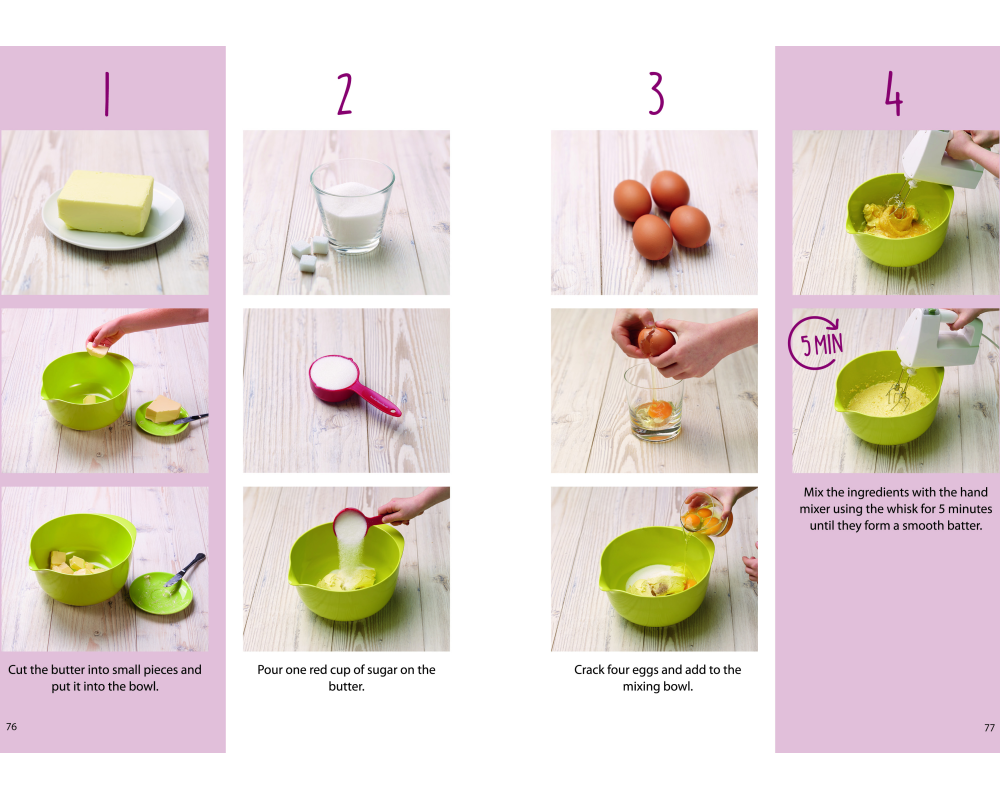 1

Cut the butter into small pieces and put it into the bowl.

76

2

Pour one red cup of sugar on the butter.

3

Crack four eggs and add to the mixing bowl.

4

5 MIN

Mix the ingredients with the hand mixer using the whisk for 5 minutes until they form a smooth batter.

77