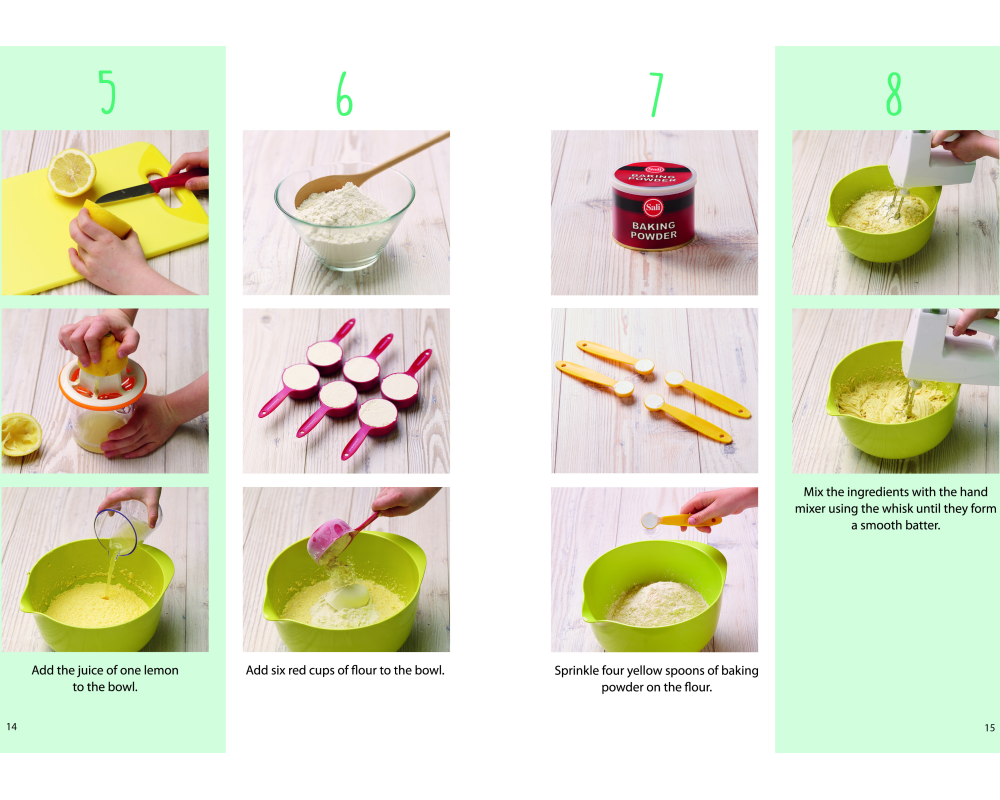 5

Add the juice of one lemon to the bowl.

14

6

Add six red cups of flour to the bowl.

7

Sali
BAKING POWDER
Sali
BAKING POWDER

Sprinkle four yellow spoons of baking powder on the flour.

8

Mix the ingredients with the hand mixer using the whisk until they form a smooth batter.

15