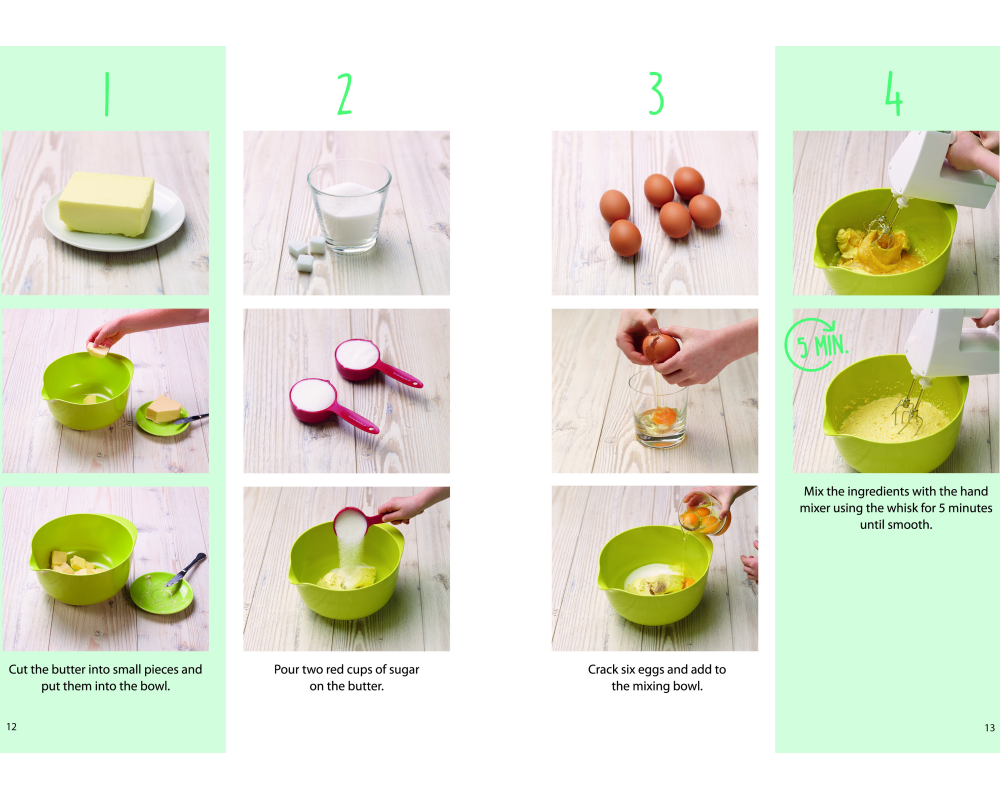 1

Cut the butter into small pieces and put them into the bowl.

12

2

Pour two red cups of sugar on the butter.

3

Crack six eggs and add to the mixing bowl.

4

5 MIN.

Mix the ingredients with the hand mixer using the whisk for 5 minutes until smooth.

13