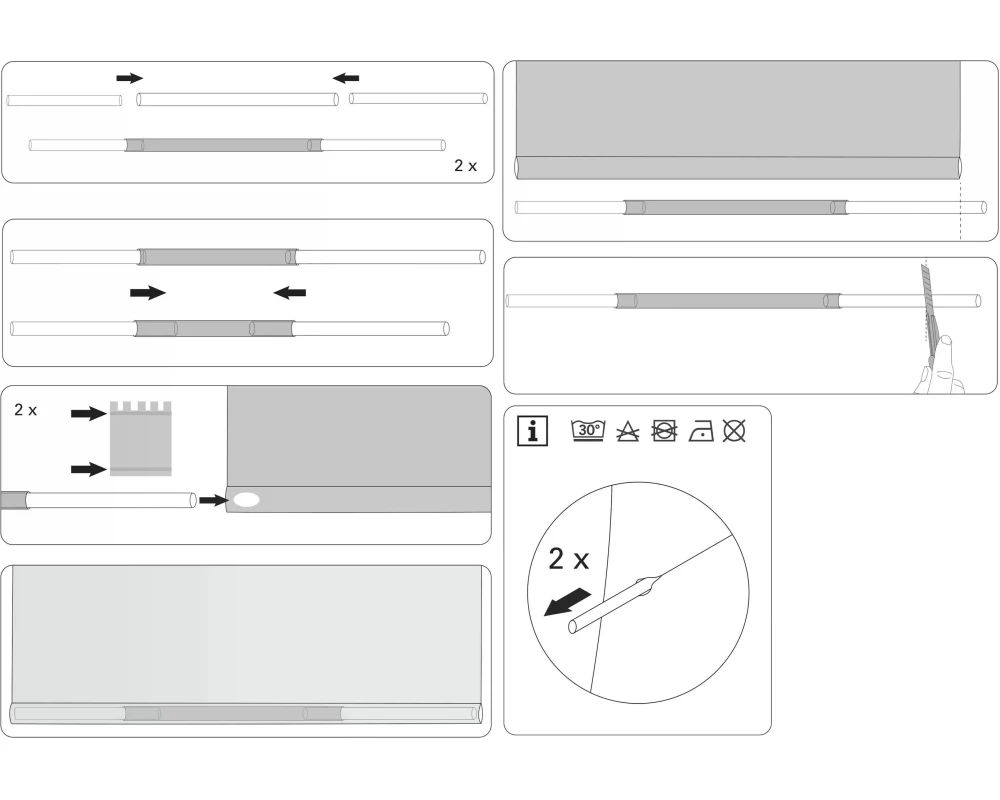 2 x

2 x

i

30°

2 x