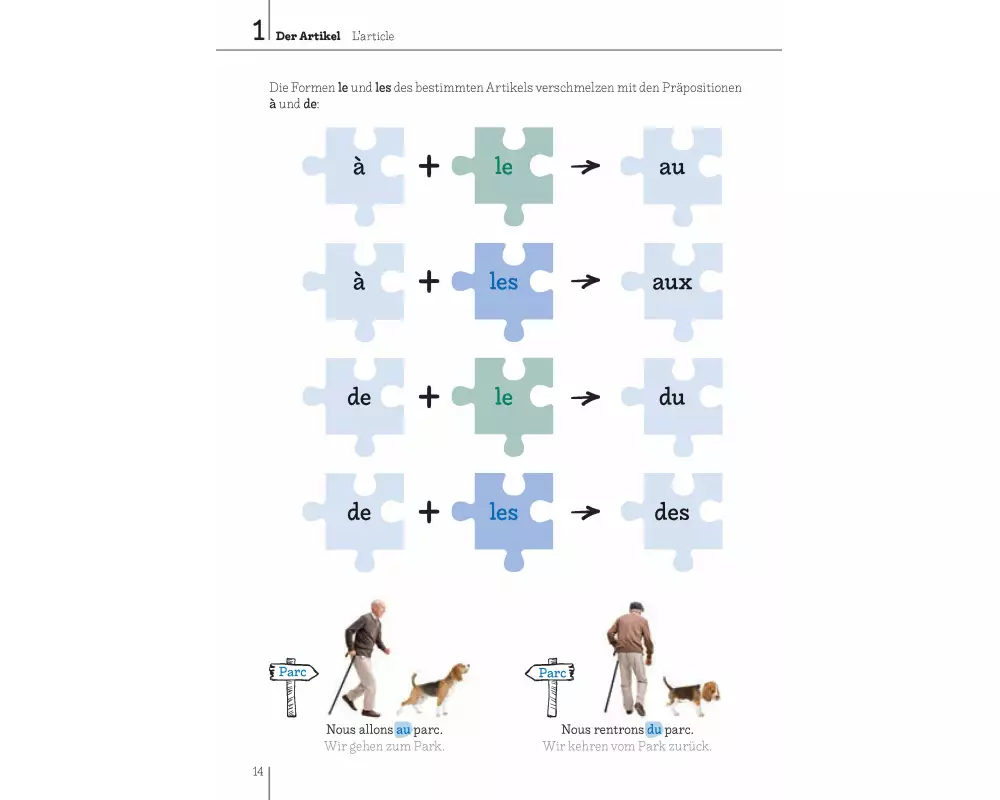 1 Der Artikel L'article

Die Formen le und les des bestimmten Artikels verschmelzen mit den Präpositionen à und de:

à + le → au

à + les → aux

de + le → du

de + les → des

Parc

Nous allons au parc.
Wir gehen zum Park.

Parc

Nous rentrons du parc.
Wir kehren vom Park zurück.

14