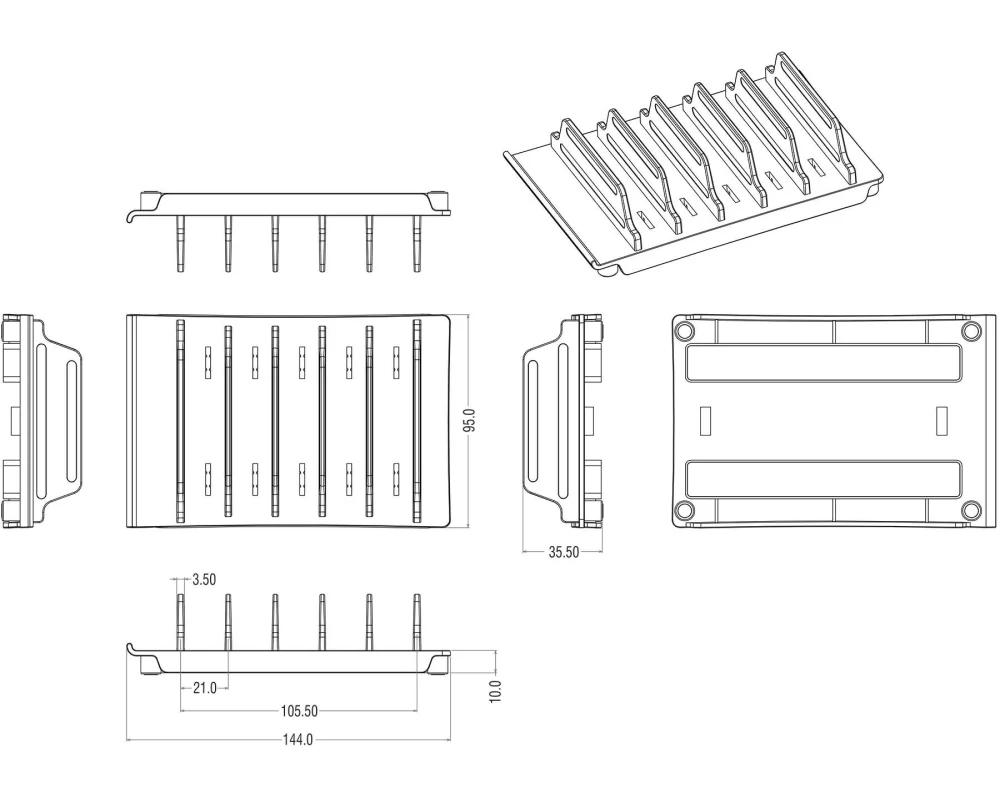 95.0

35.50

3.50

21.0

105.50

144.0

10.0