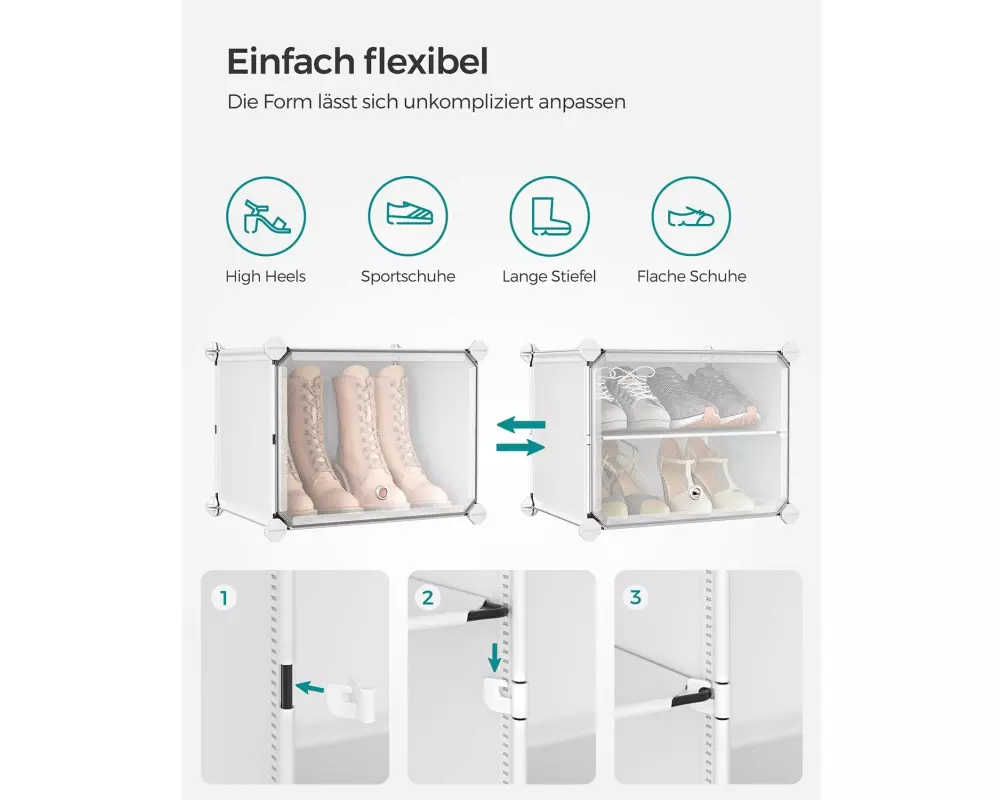 Einfach flexibel

Die Form lässt sich unkompliziert anpassen

High Heels

Sportschuhe

Lange Stiefel

Flache Schuhe

1

2

3