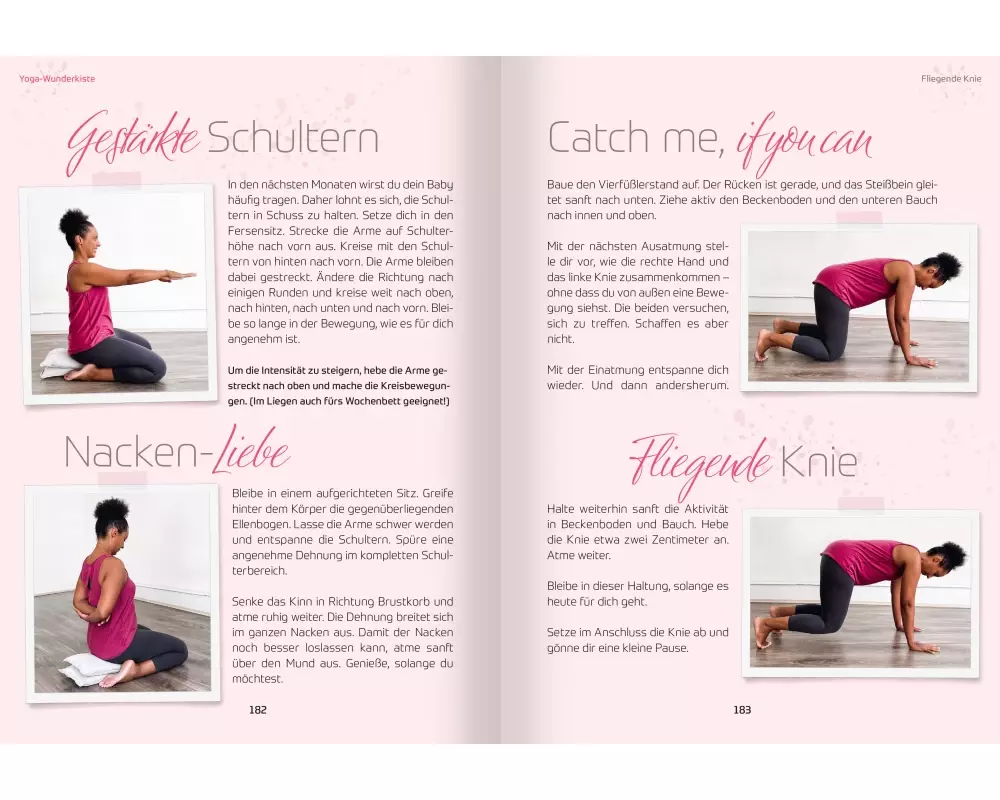 Yoga-Wunderkiste

Gestärkte Schultern

In den nächsten Monaten wirst du dein Baby häufig tragen. Daher lohnt es sich, die Schultern in Schuss zu halten. Setze dich in den Fersensitz. Strecke die Arme auf Schulterhöhe nach vorn aus. Kreise mit den Schultern von hinten nach vorn. Die Arme bleiben dabei gestreckt. Ändere die Richtung nach einigen Runden und kreise weit nach oben, nach hinten, nach unten und nach vorn. Bleibe so lange in der Bewegung, wie es für dich angenehm ist.

Um die Intensität zu steigern, hebe die Arme gestreckt nach oben und mache die Kreisbewegungen. (Im Liegen auch fürs Wochenbett geeignet!)

Nacken-Liebe

Bleibe in einem aufgerichteten Sitz. Greife hinter dem Körper die gegenüberliegenden Ellenbogen. Lasse die Arme schwer werden und entspanne die Schultern. Spüre eine angenehme Dehnung im kompletten Schulterbereich.

Senke das Kinn in Richtung Brustkorb und atme ruhig weiter. Die Dehnung breitet sich im ganzen Nacken aus. Damit der Nacken noch besser loslassen kann, atme sanft über den Mund aus. Genieße, solange du möchtest.

182

Fliegende Knie

Catch me, if you can

Baue den Vierfüßlerstand auf. Der Rücken ist gerade, und das Steißbein gleitet sanft nach unten. Ziehe aktiv den Beckenboden und den unteren Bauch nach innen und oben.

Mit der nächsten Ausatmung stelle dir vor, wie die rechte Hand und das linke Knie zusammenkommen – ohne dass du von außen eine Bewegung siehst. Die beiden versuchen, sich zu treffen. Schaffen es aber nicht.

Mit der Einatmung entspanne dich wieder. Und dann andersherum.

Fliegende Knie

Halte weiterhin sanft die Aktivität in Beckenboden und Bauch. Hebe die Knie etwa zwei Zentimeter an. Atme weiter.

Bleibe in dieser Haltung, solange es heute für dich geht.

Setze im Anschluss die Knie ab und gönne dir eine kleine Pause.

183