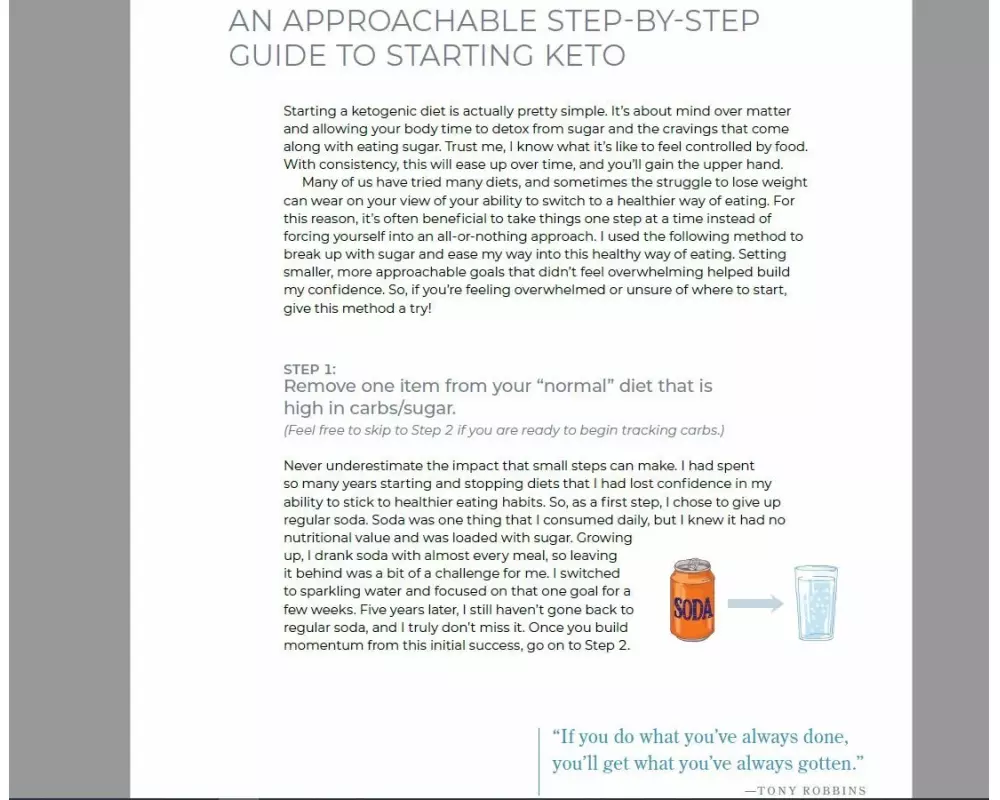 AN APPROACHABLE STEP-BY-STEP GUIDE TO STARTING KETO

Starting a ketogenic diet is actually pretty simple. It's about mind over matter and allowing your body time to detox from sugar and the cravings that come along with eating sugar. Trust me, I know what it's like to feel controlled by food. With consistency, this will ease up over time, and you'll gain the upper hand.

Many of us have tried many diets, and sometimes the struggle to lose weight can wear on your view of your ability to switch to a healthier way of eating. For this reason, it's often beneficial to take things one step at a time instead of forcing yourself into an all-or-nothing approach. I used the following method to break up with sugar and ease my way into this healthy way of eating. Setting smaller, more approachable goals that didn't feel overwhelming helped build my confidence. So, if you're feeling overwhelmed or unsure of where to start, give this method a try!

STEP 1:
Remove one item from your "normal" diet that is high in carbs/sugar.
(Feel free to skip to Step 2 if you are ready to begin tracking carbs.)

Never underestimate the impact that small steps can make. I had spent so many years starting and stopping diets that I had lost confidence in my ability to stick to healthier eating habits. So, as a first step, I chose to give up regular soda. Soda was one thing that I consumed daily, but I knew it had no nutritional value and was loaded with sugar. Growing up, I drank soda with almost every meal, so leaving it behind was a bit of a challenge for me. I switched to sparkling water and focused on that one goal for a few weeks. Five years later, I still haven't gone back to regular soda, and I truly don't miss it. Once you build momentum from this initial success, go on to Step 2.

SODA

"If you do what you've always done, you'll get what you've always gotten."
—TONY ROBBINS