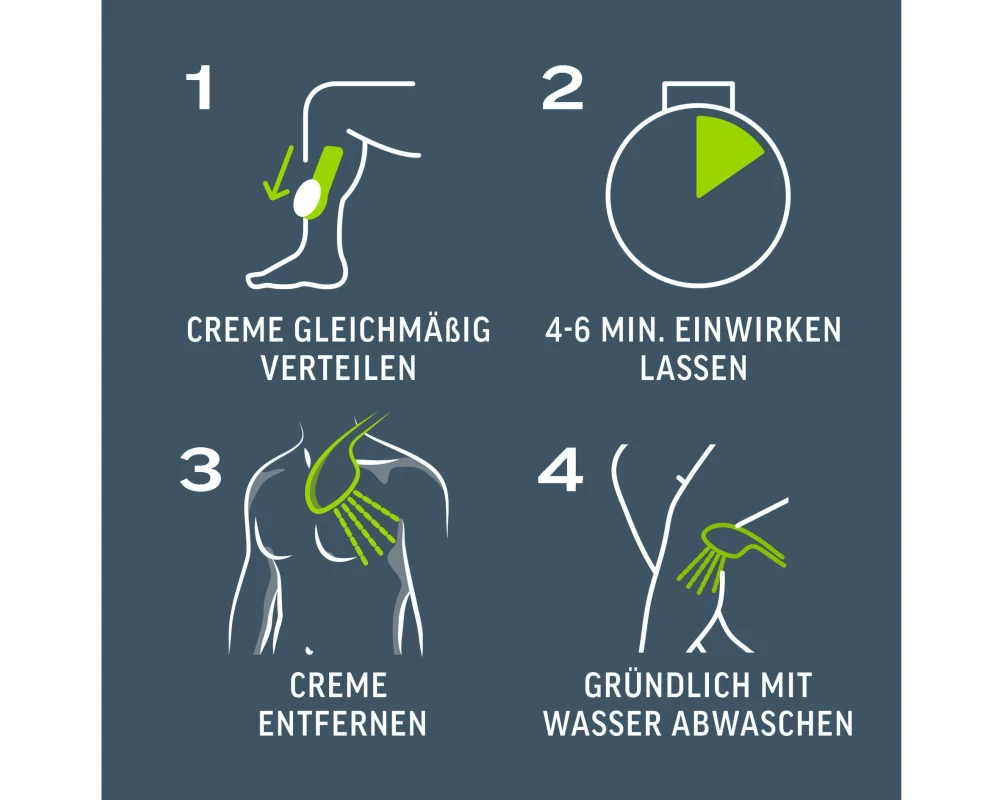 1

CREME GLEICHMÄßIG VERTEILEN

2

4-6 MIN. EINWIRKEN LASSEN

3

CREME ENTFERNEN

4

GRÜNDLICH MIT WASSER ABWASCHEN